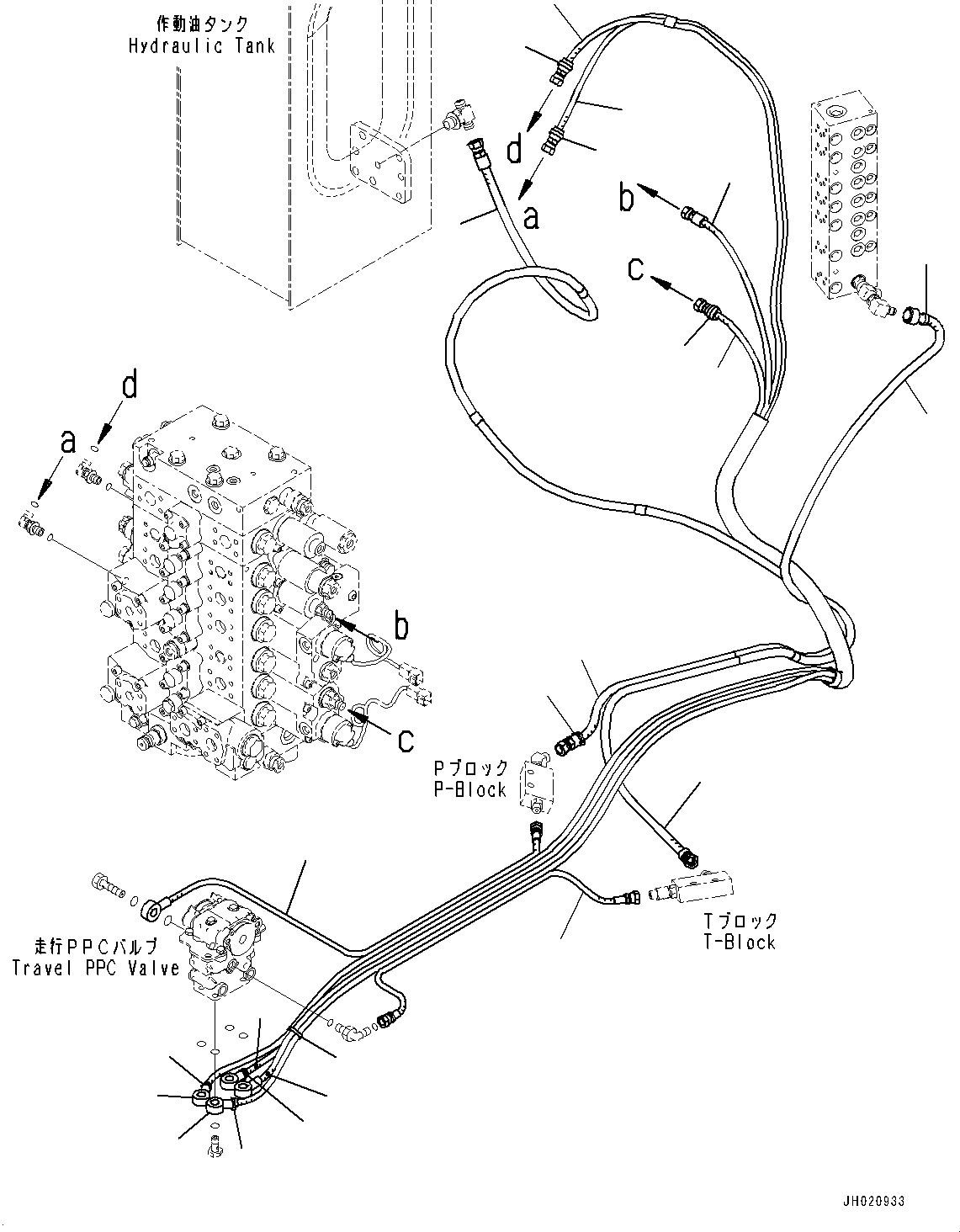 作動油タンク
Hydraulic Tank

d

a

b

c

d

a

b

c

Pブロック
P-Block

Tブロック
T-Block

走行PPCバルブ
Travel PPC Valve

JH020933