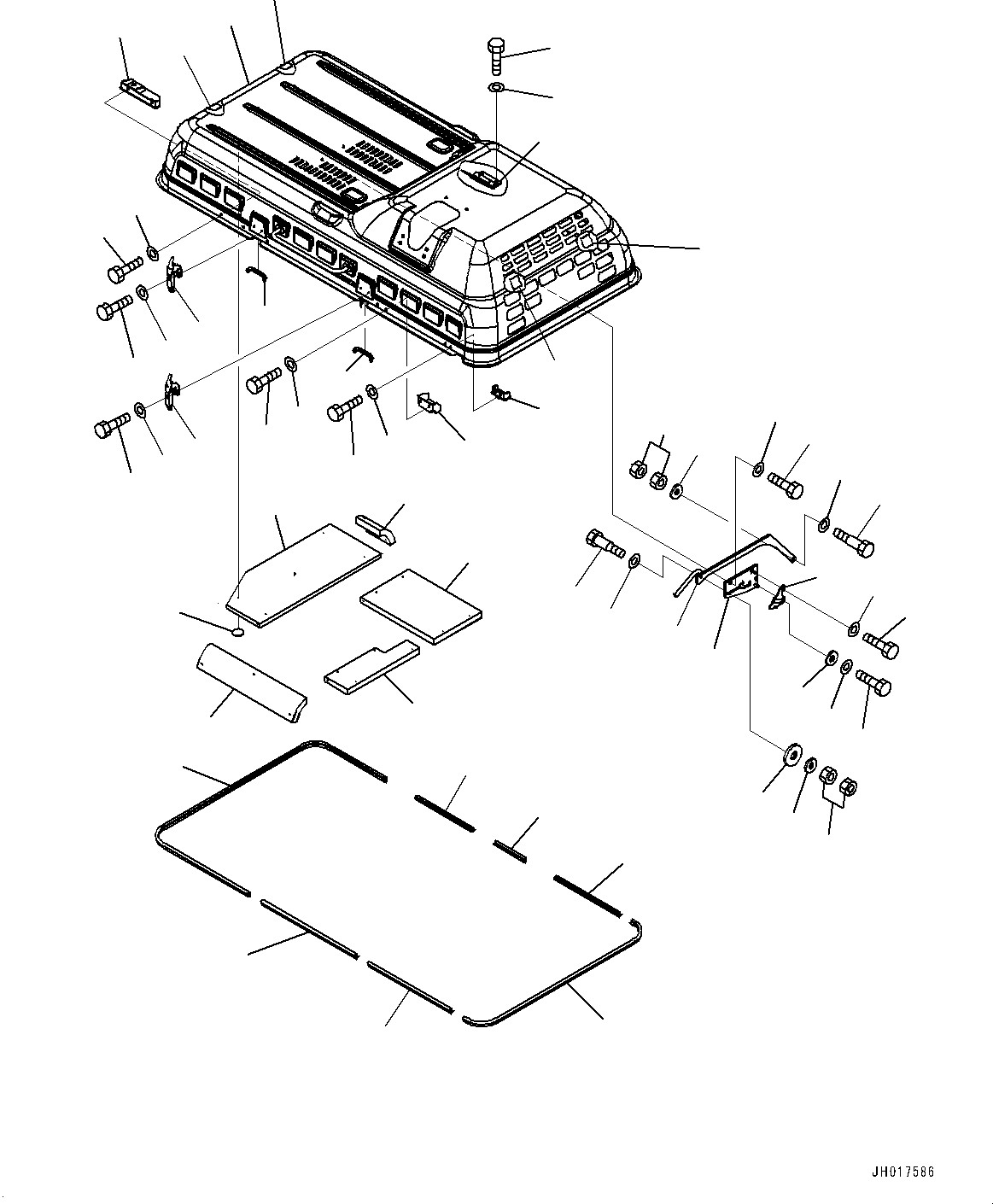 JH017586