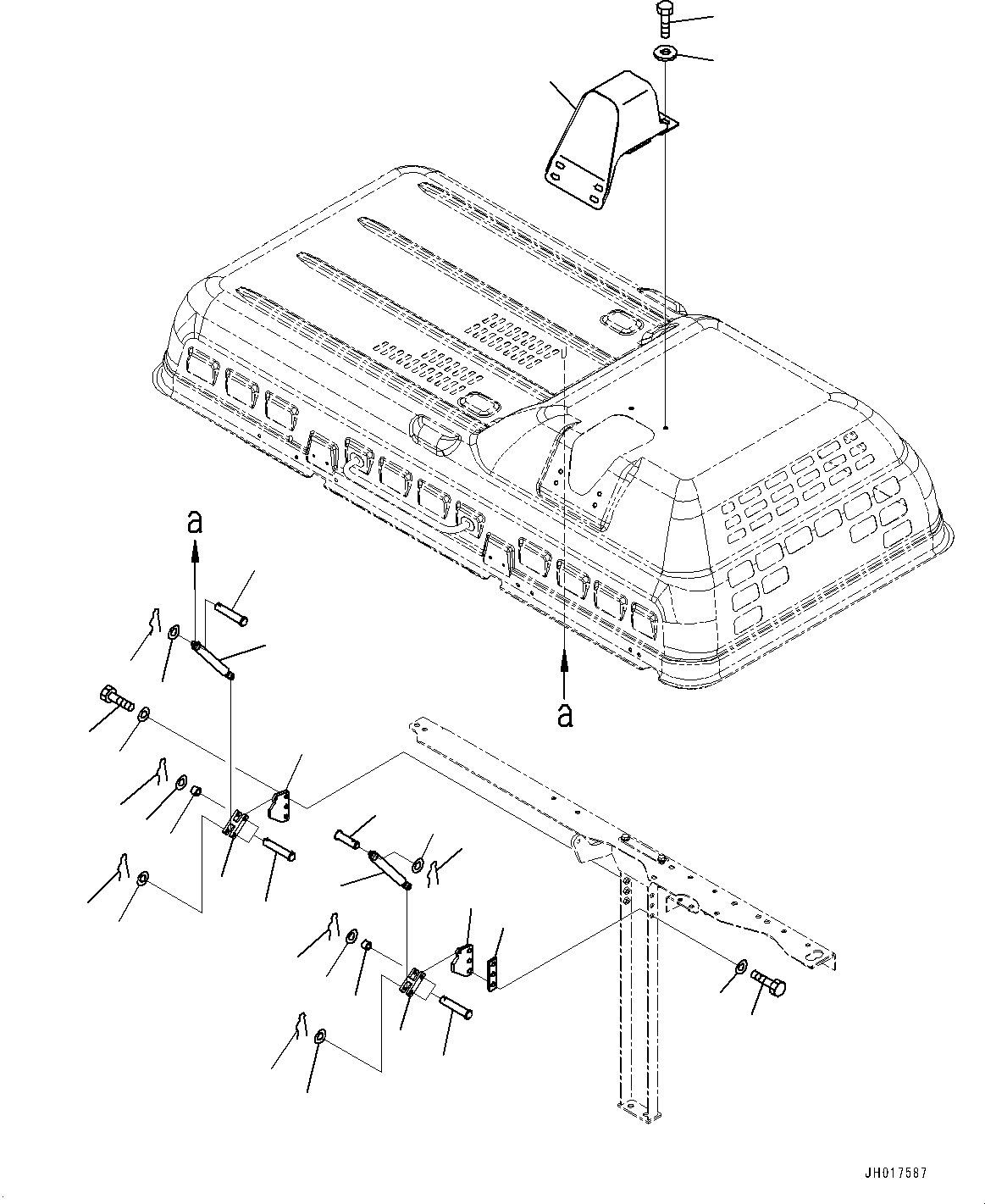 a

a

JH017587