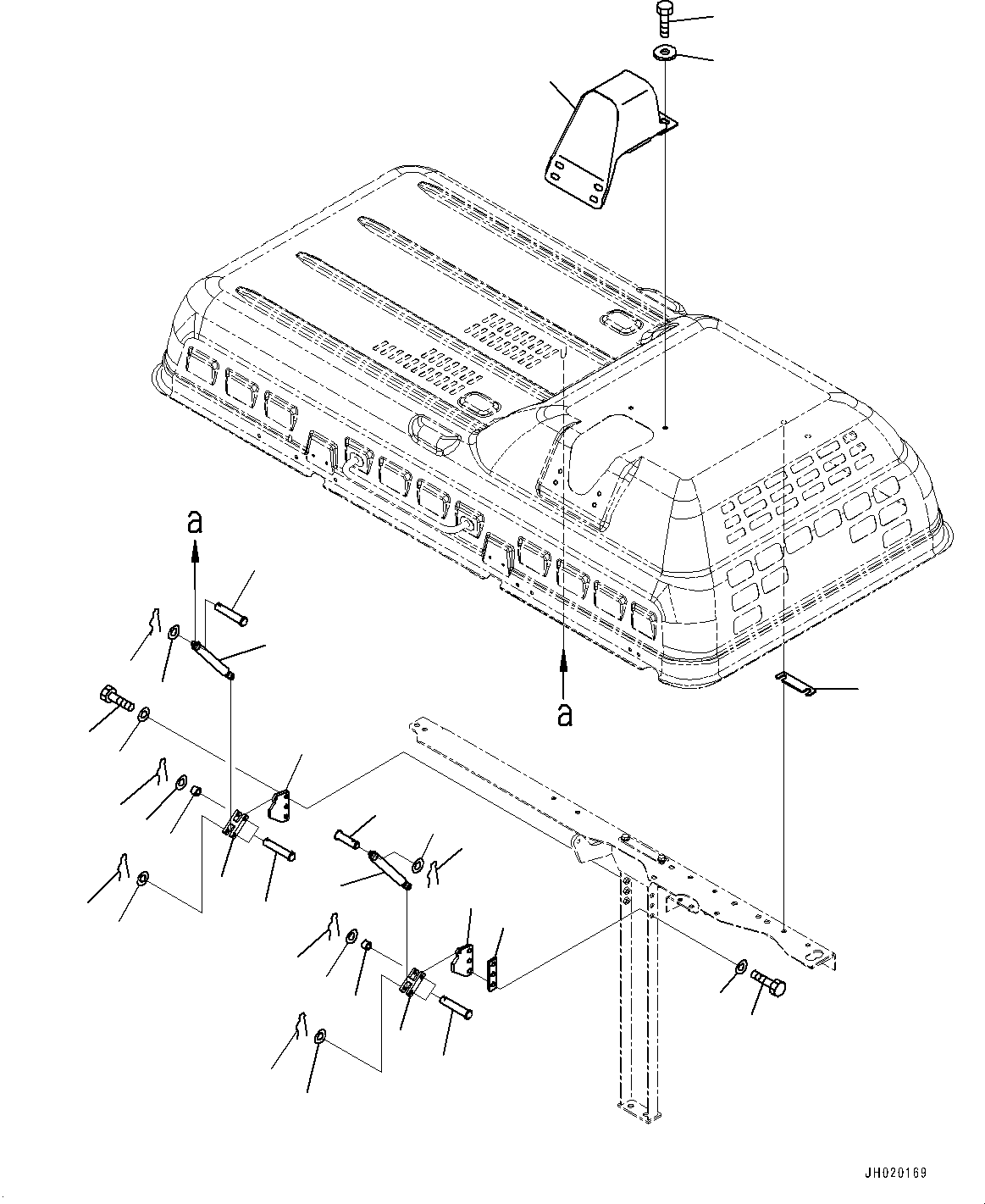 a

a

JH020169