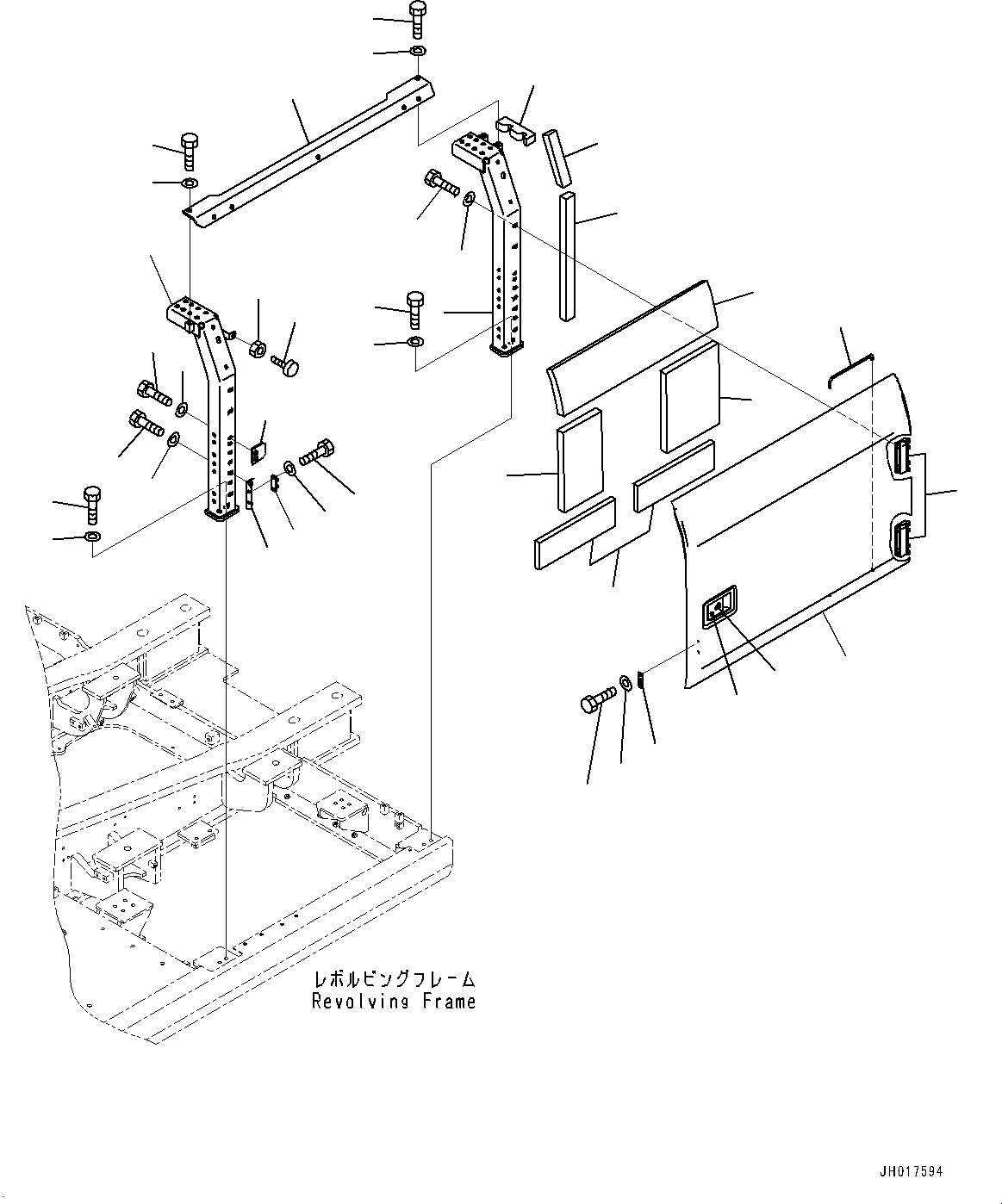 レボルビングフレーム
Revolving Frame

JH017594