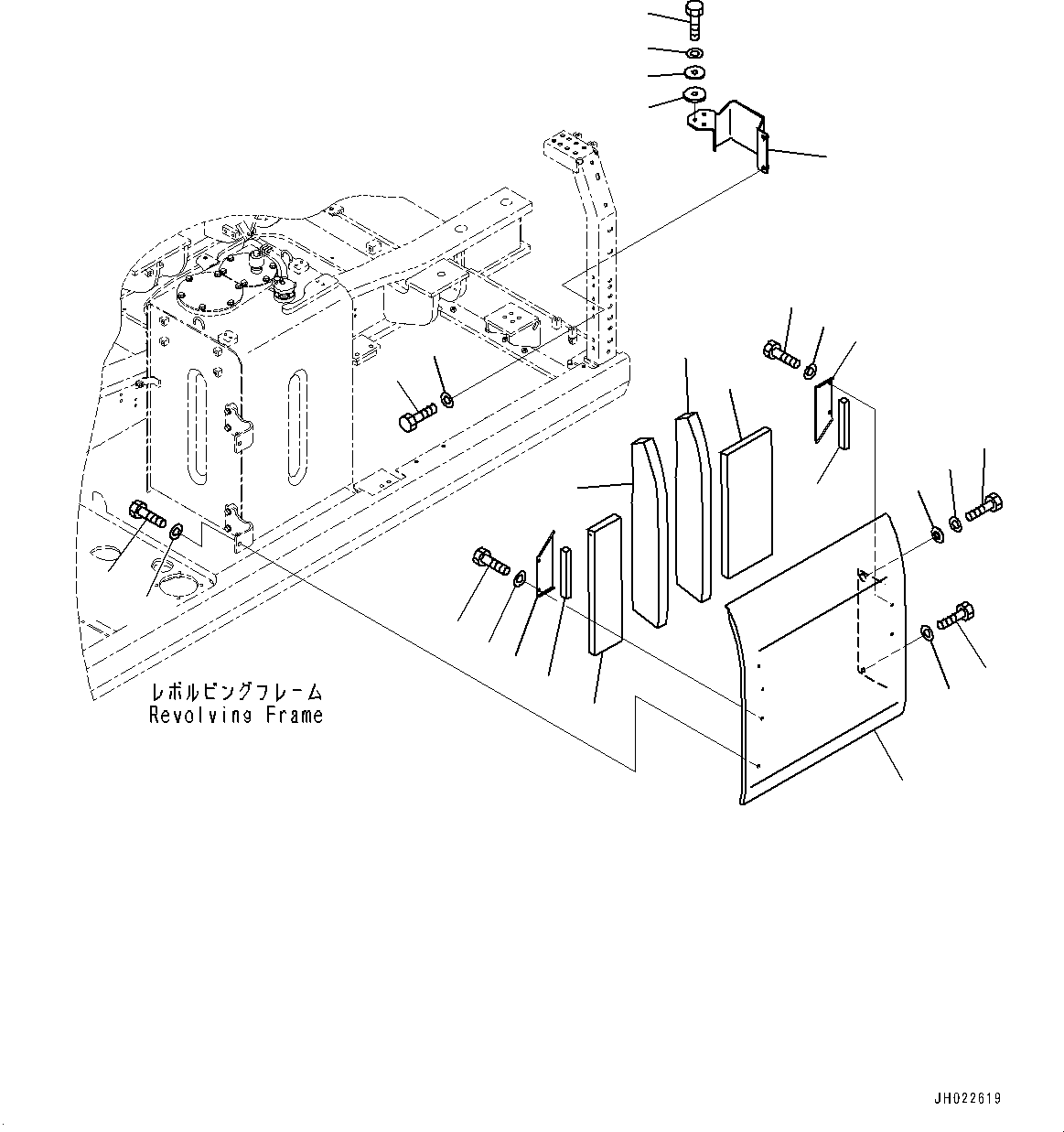 レボルビングフレーム
Revolving Frame

JH022619