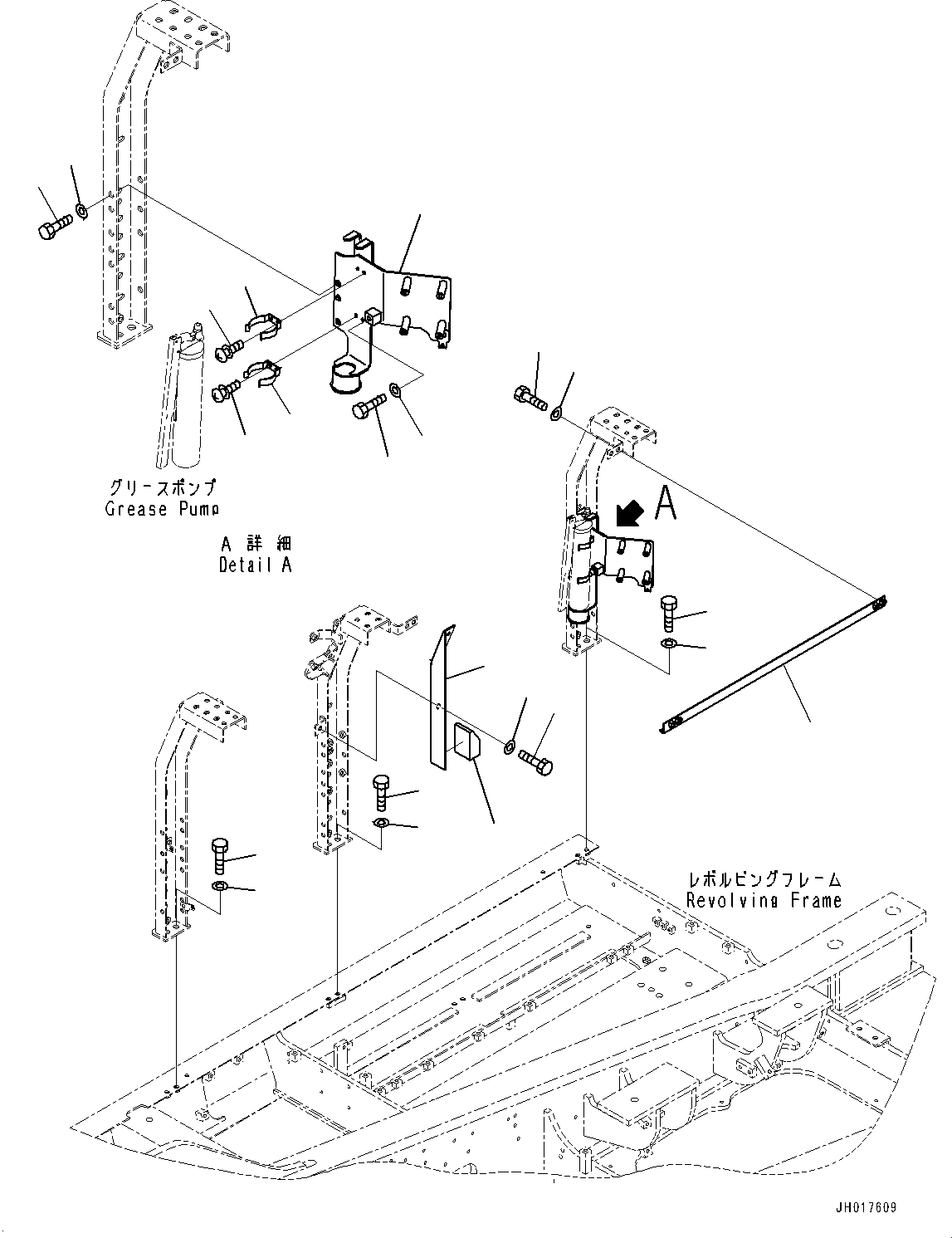 グリースポンプ
Grease Pump

A 詳 細
Detail A

A

レボルビングフレーム
Revolving Frame

JH017609