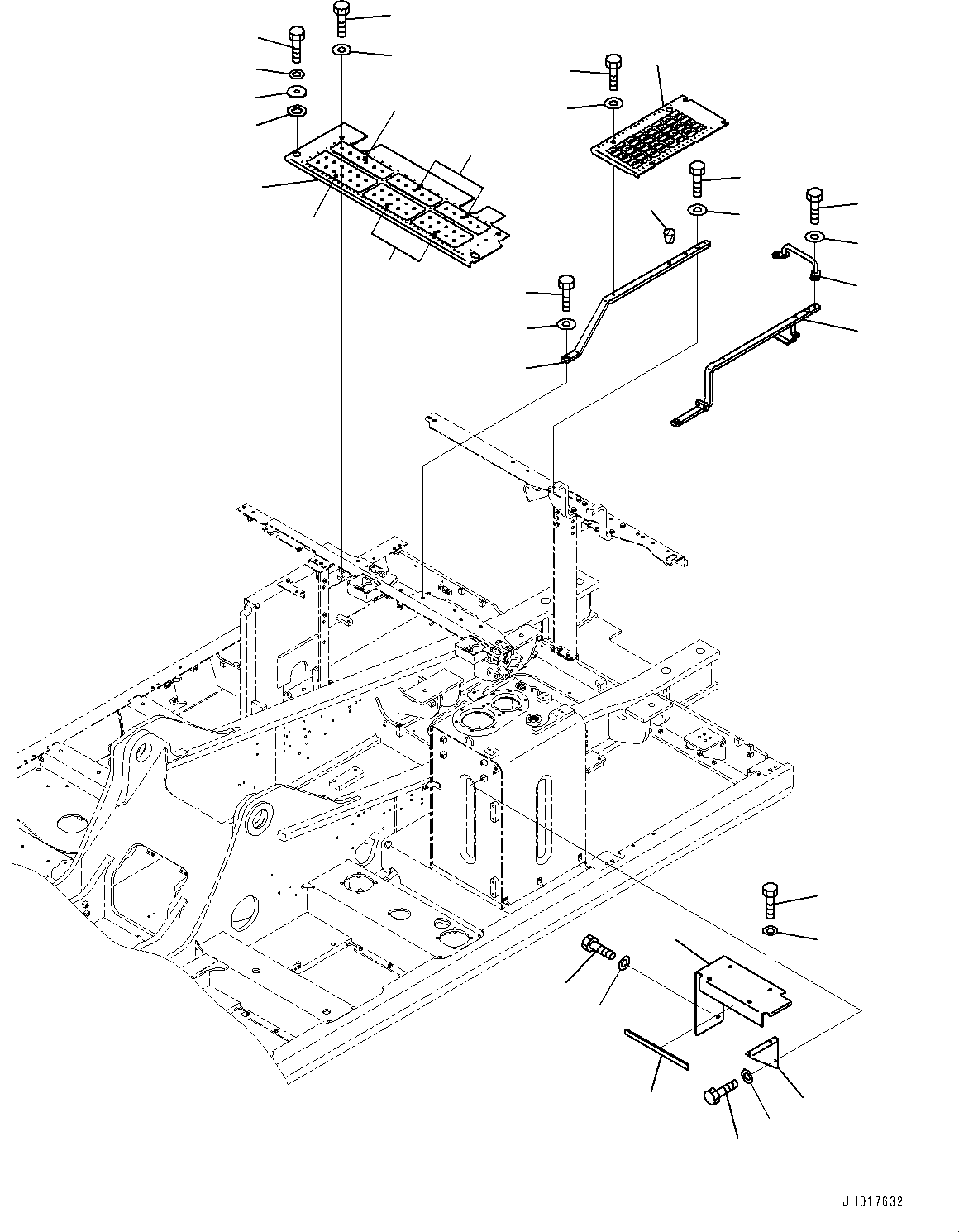 JH017632