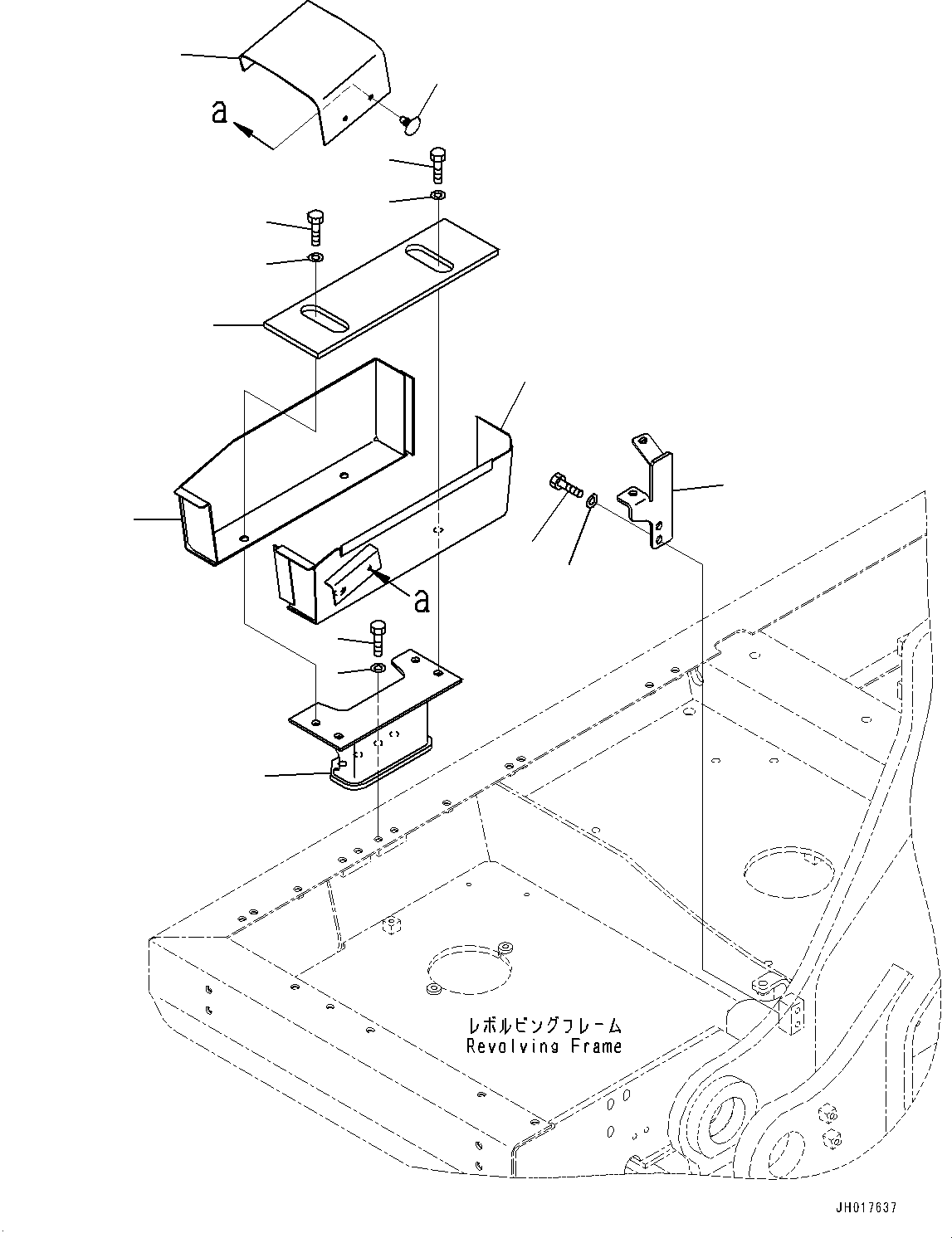 a

a

レボルビングフレーム
Revolving Frame

JH017637