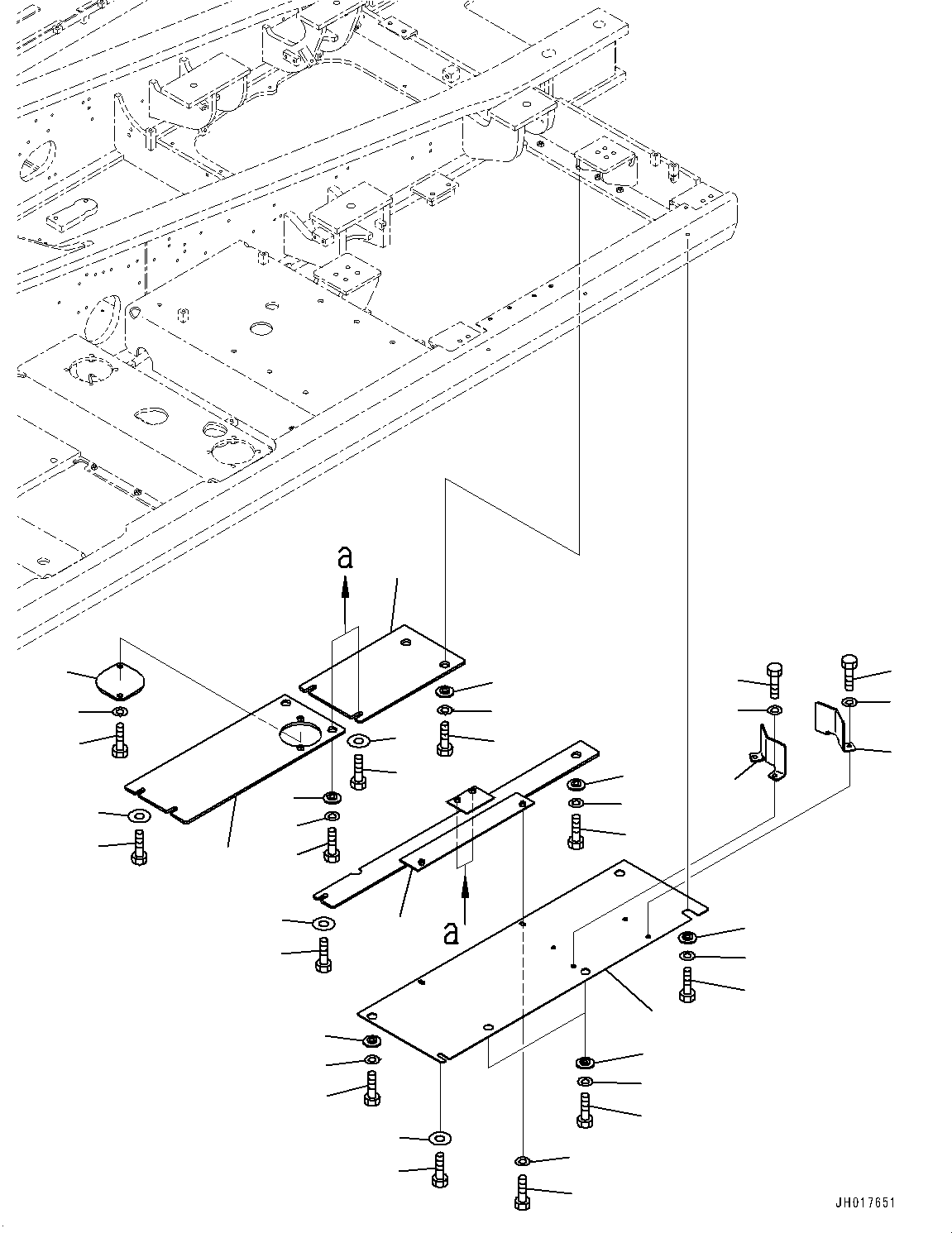 a

a

JH017651