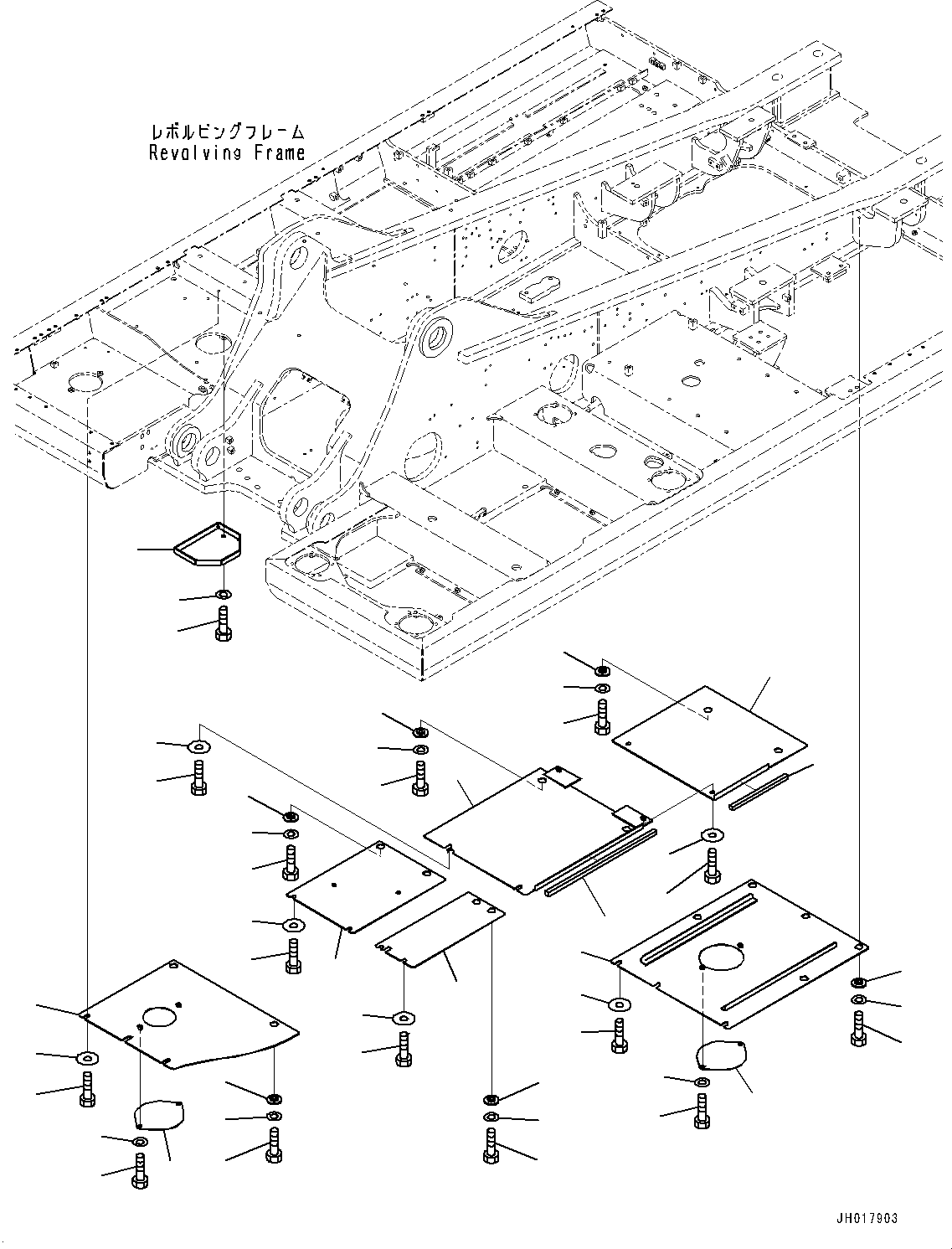 レボルビングフレーム
Revolving Frame

JH017903