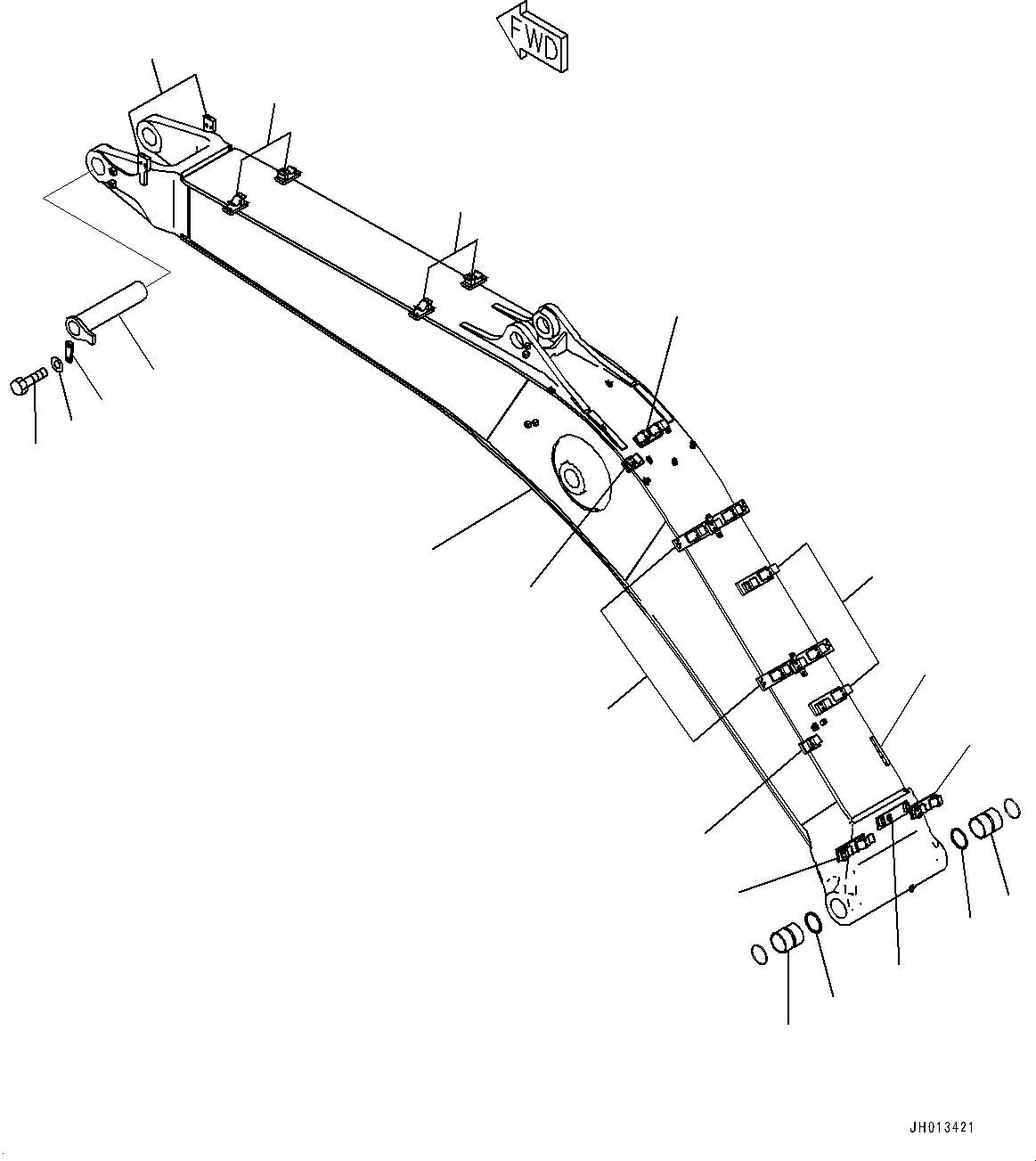 FWD

JH013421