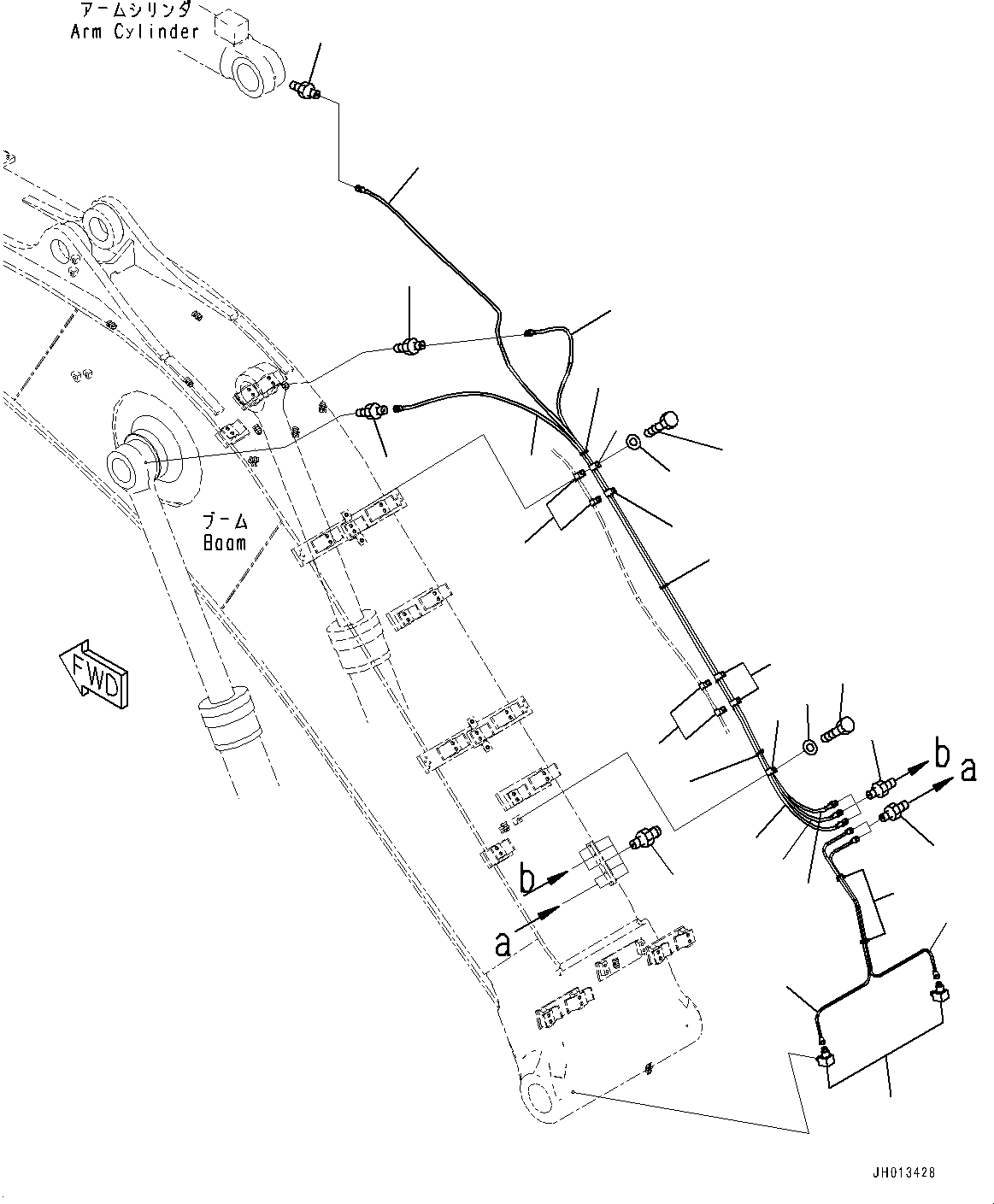 アームシリンダ
Arm Cylinder

ブーム
Boom

FWD

b
a

b
a

JH013428