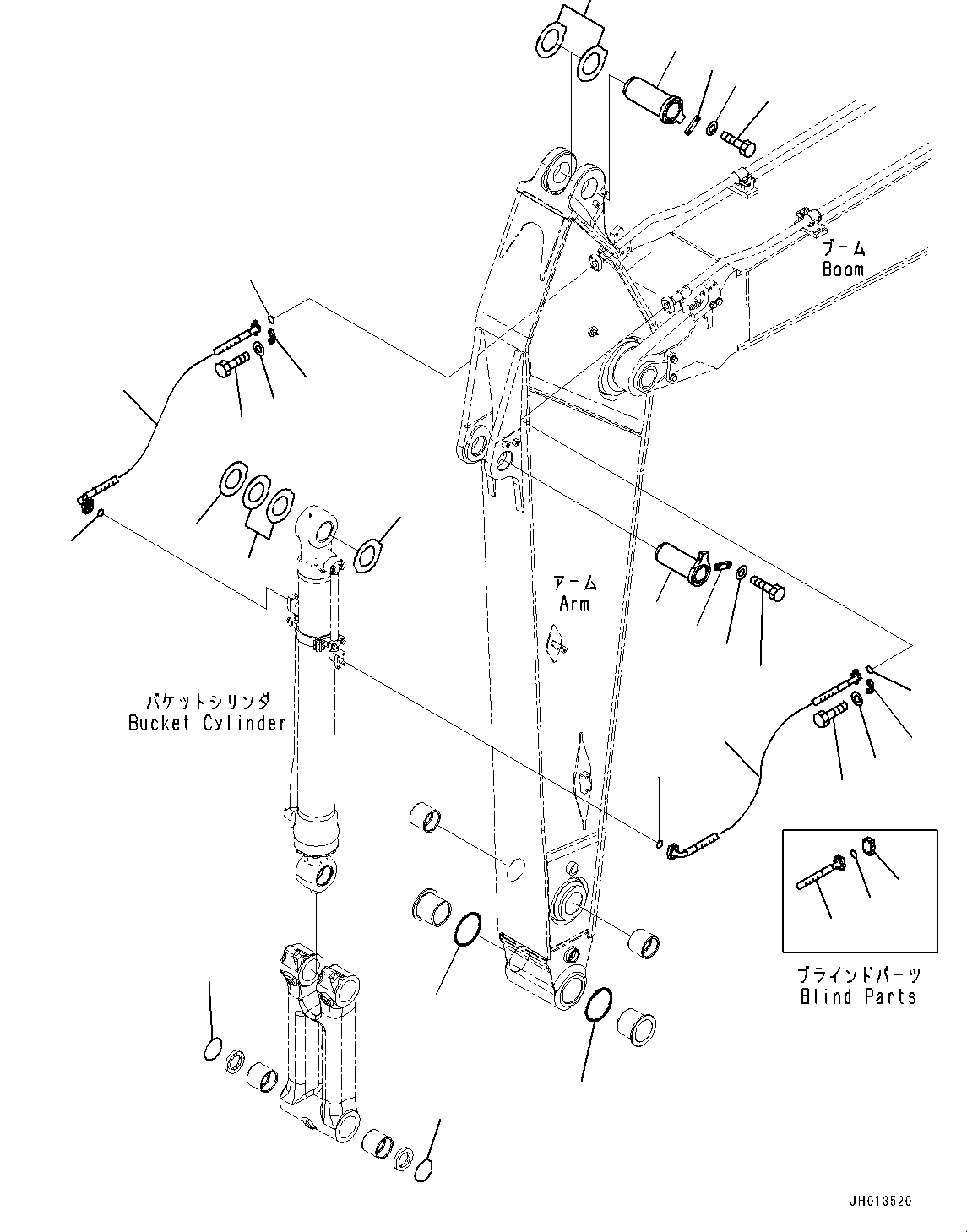 ブーム
Boom

アーム
Arm

バケットシリンダ
Bucket Cylinder

ブラインドパーツ
Blind Parts

JH013520