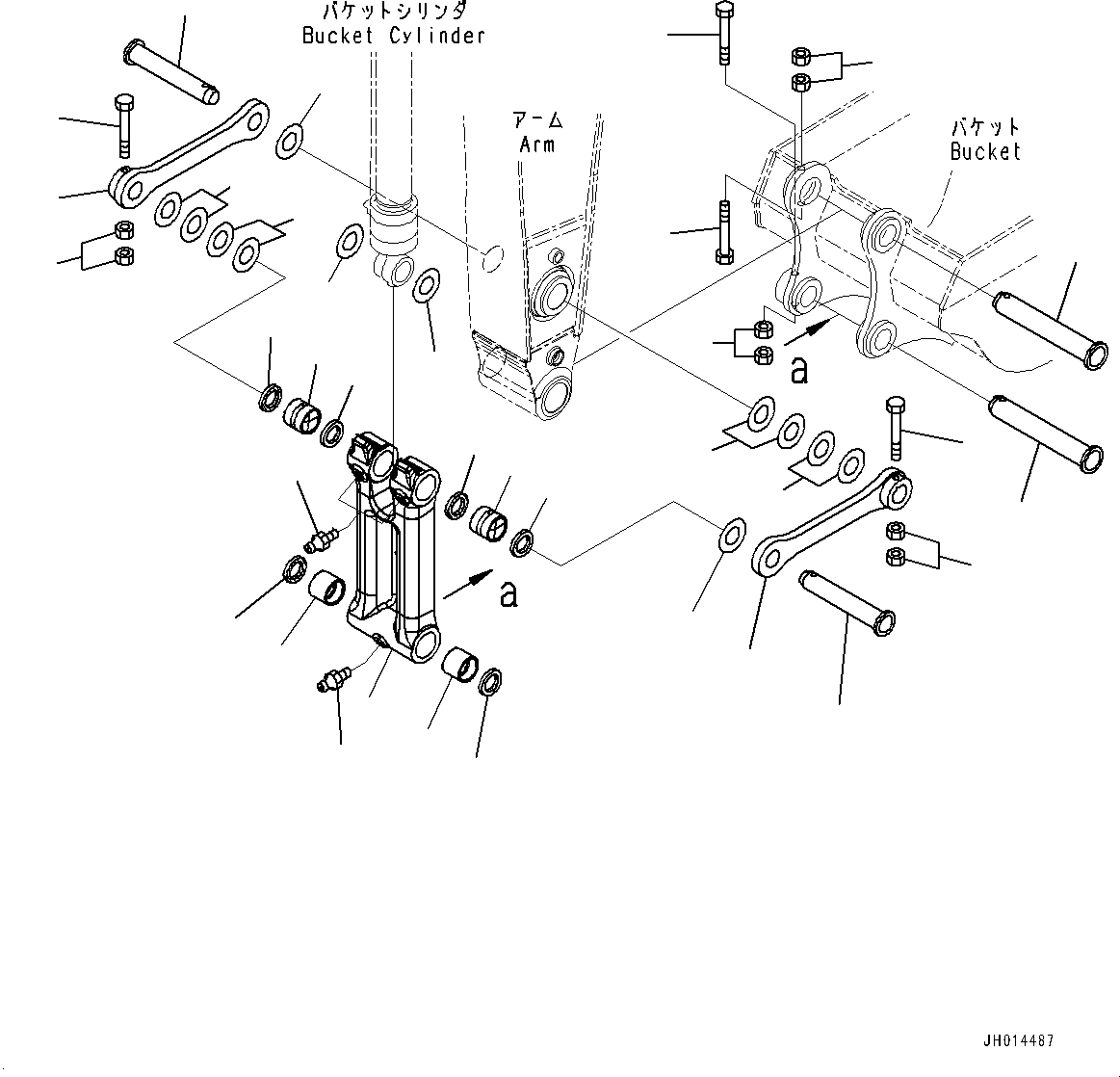 バケットシリンダ
Bucket Cylinder

アーム
Arm

バケット
Bucket

a

a

JH014487