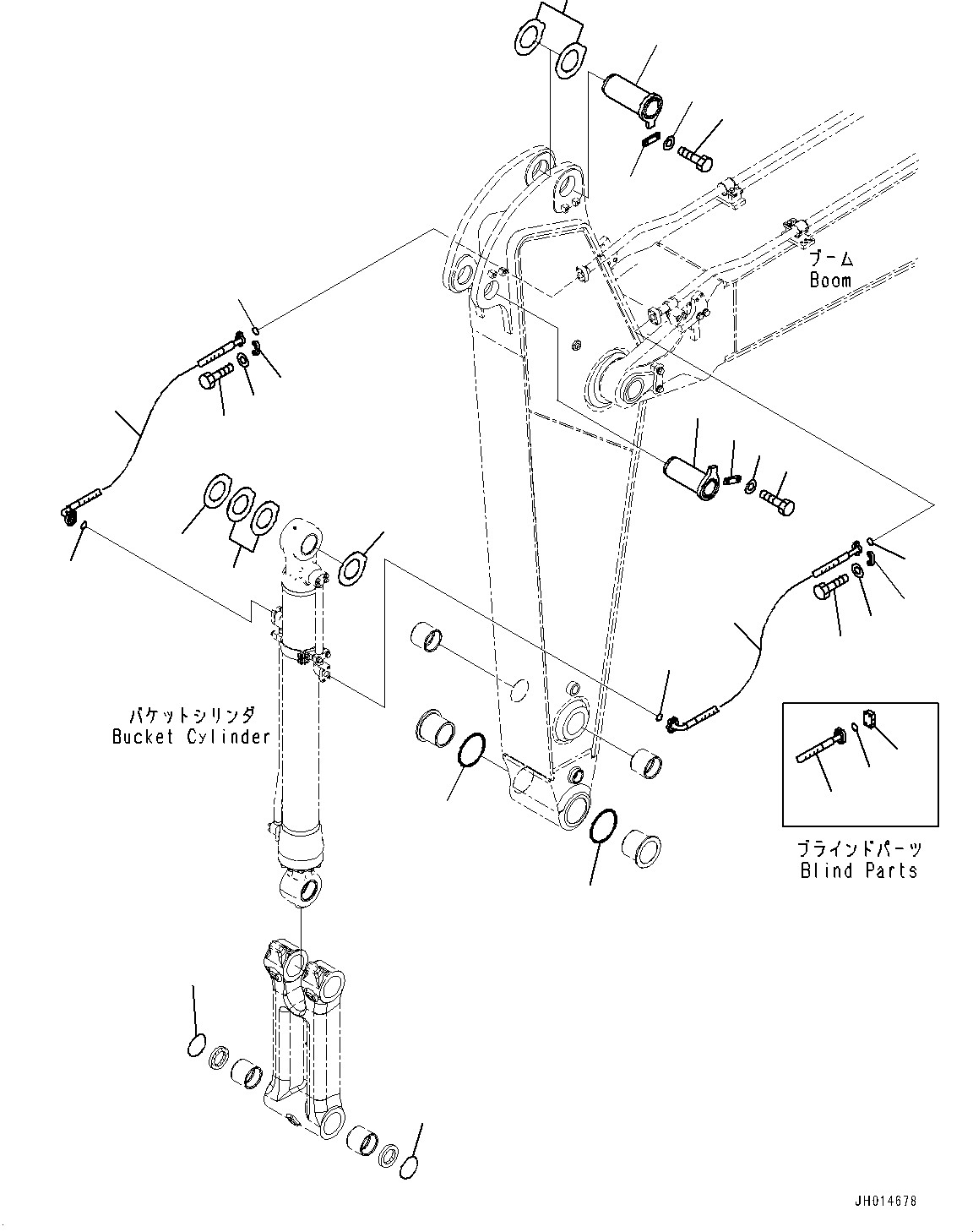 ブーム
Boom

バケットシリンダ
Bucket Cylinder

ブラインドパーツ
Blind Parts

JH014678