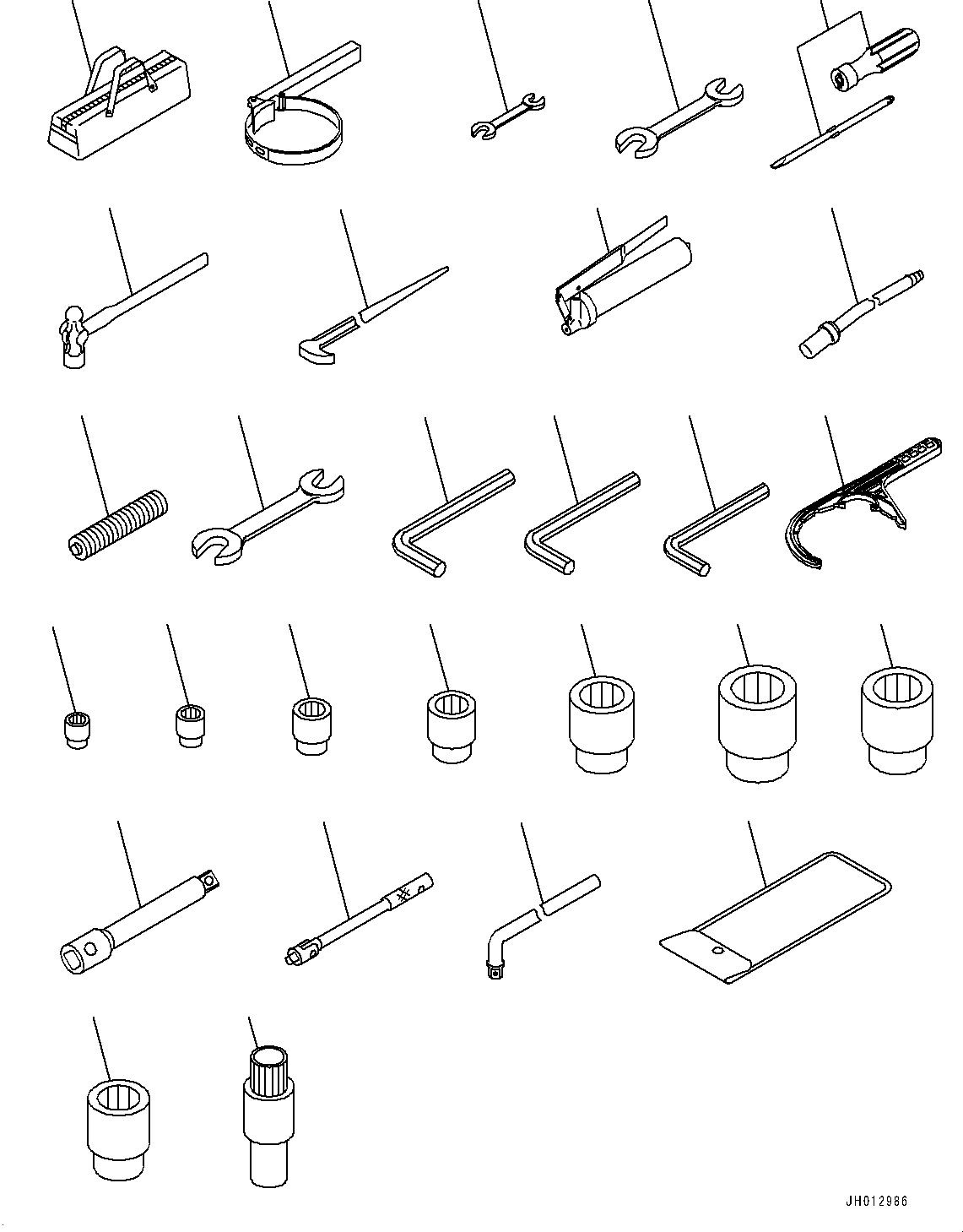 JH012986