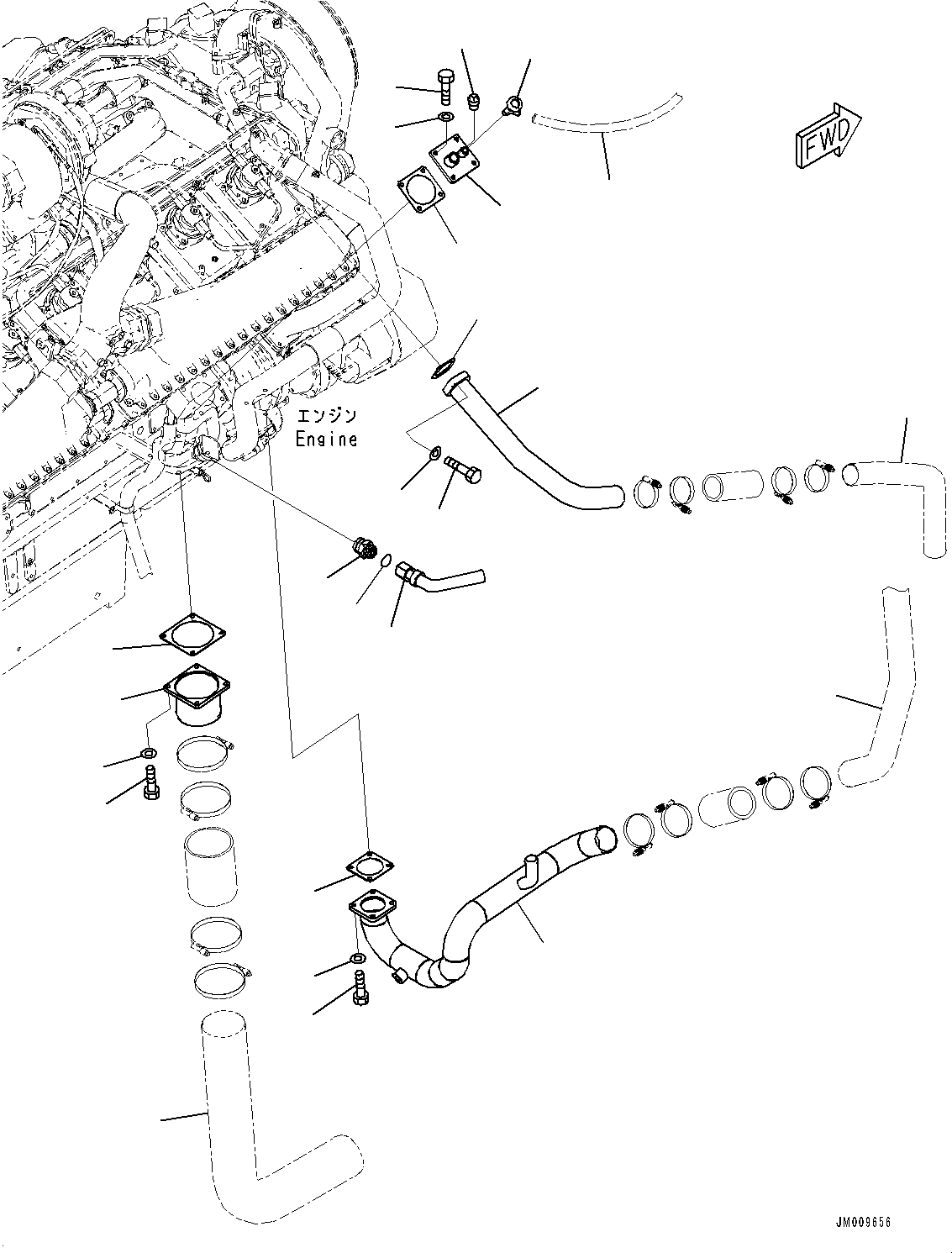 FWD

エンジン
Engine

JM009656