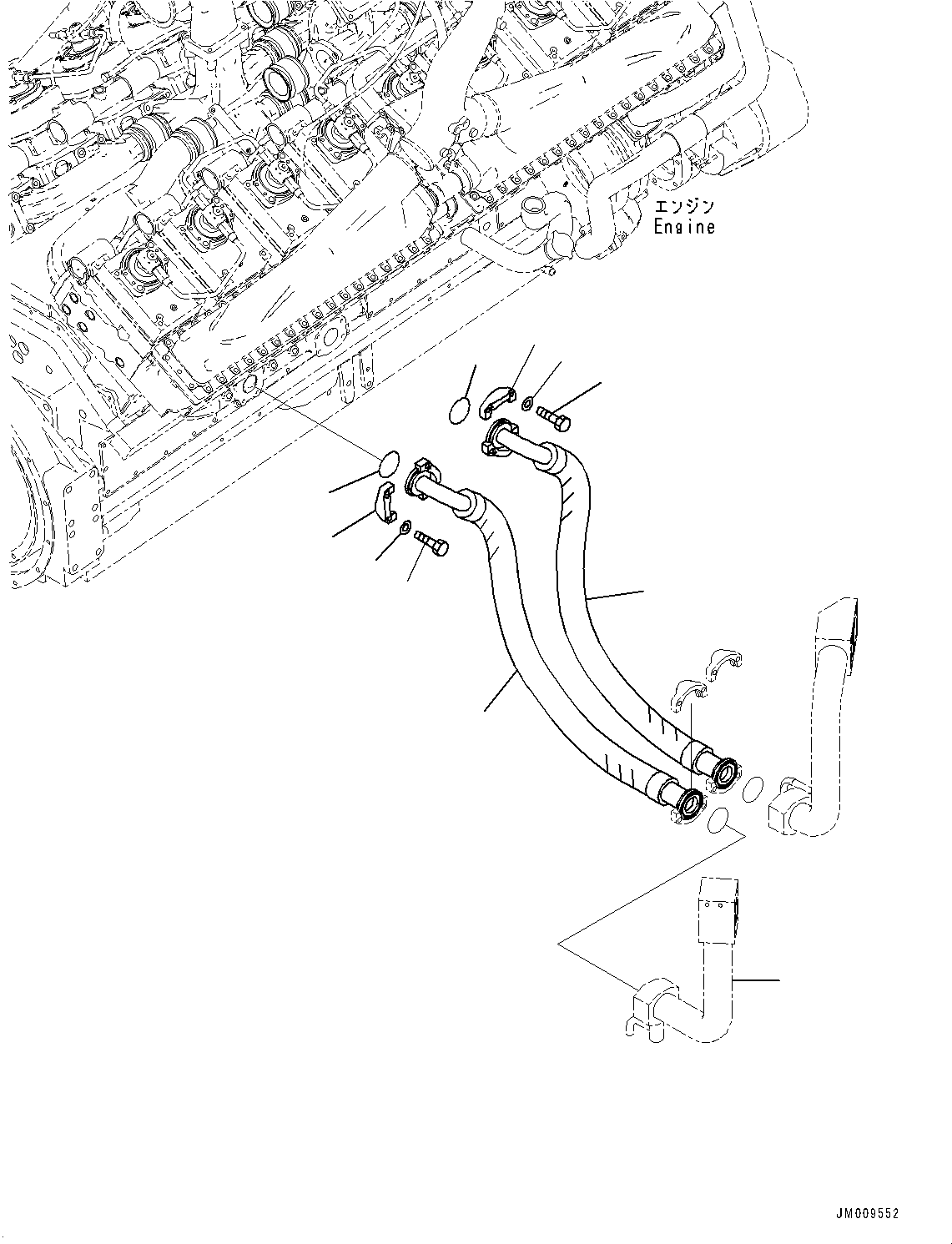 エンジン
Engine

JM009552