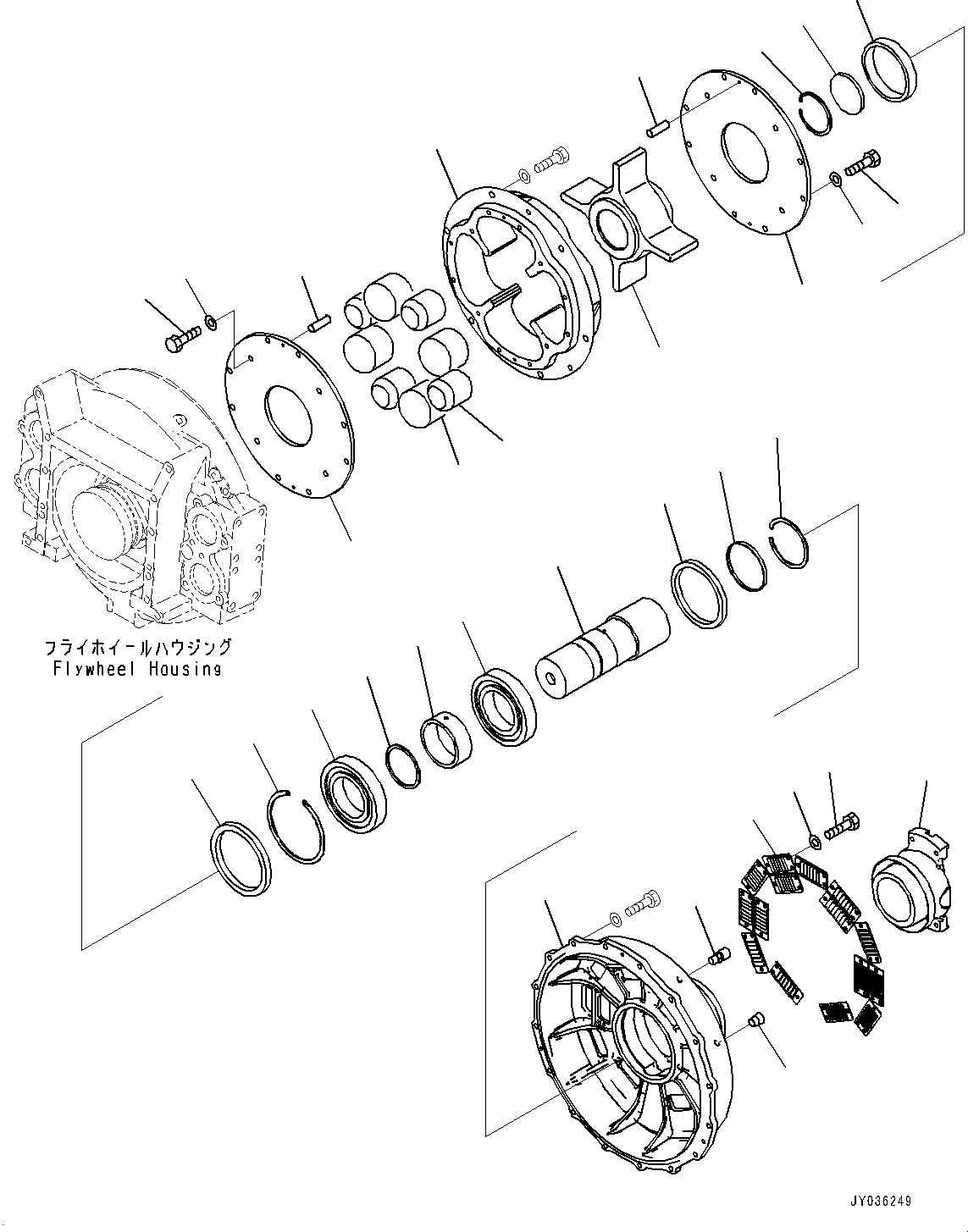 フライホイールハウジング
Flywheel Housing

JY036249