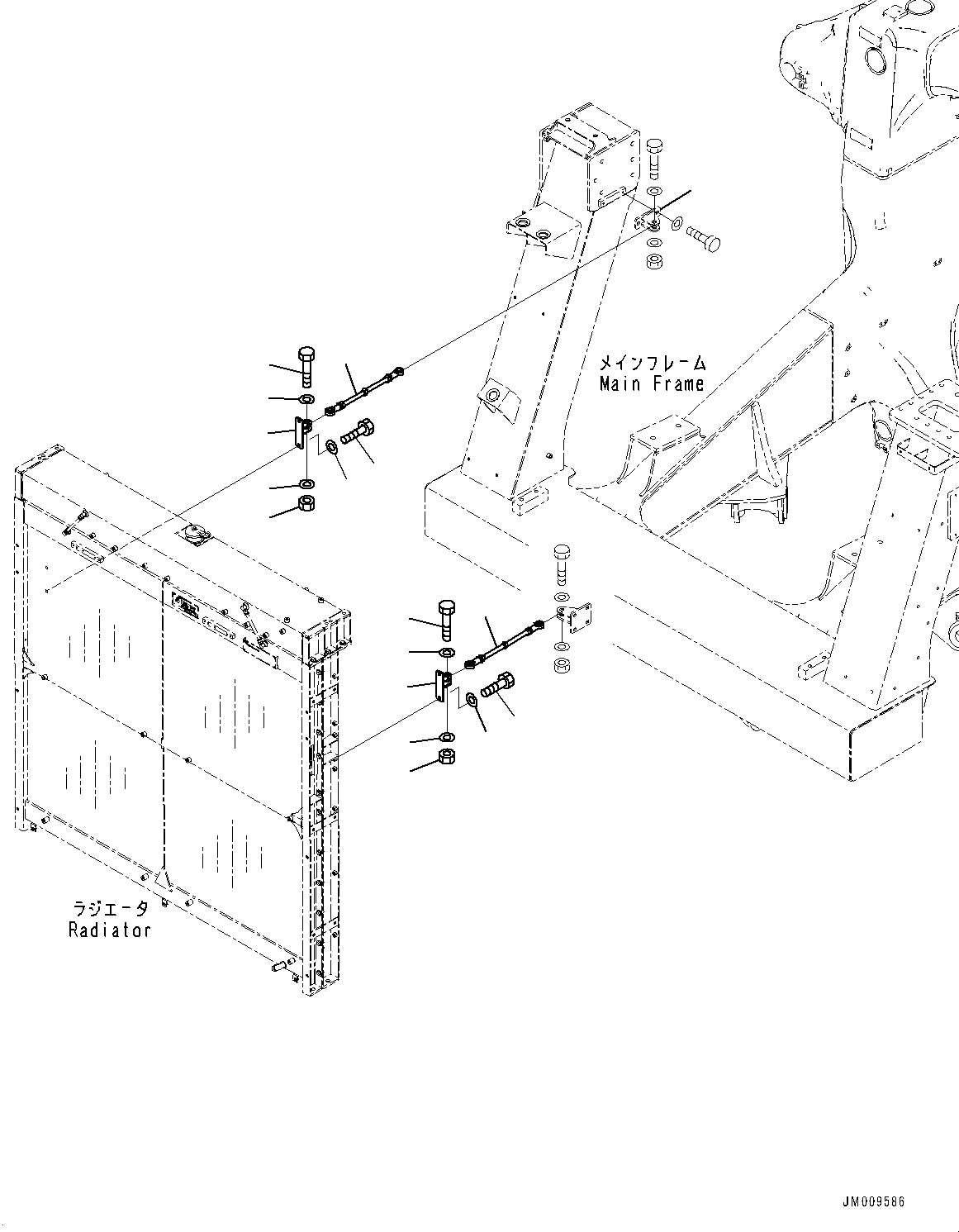 メインフレーム
Main Frame

ラジエータ
Radiator

JM009586