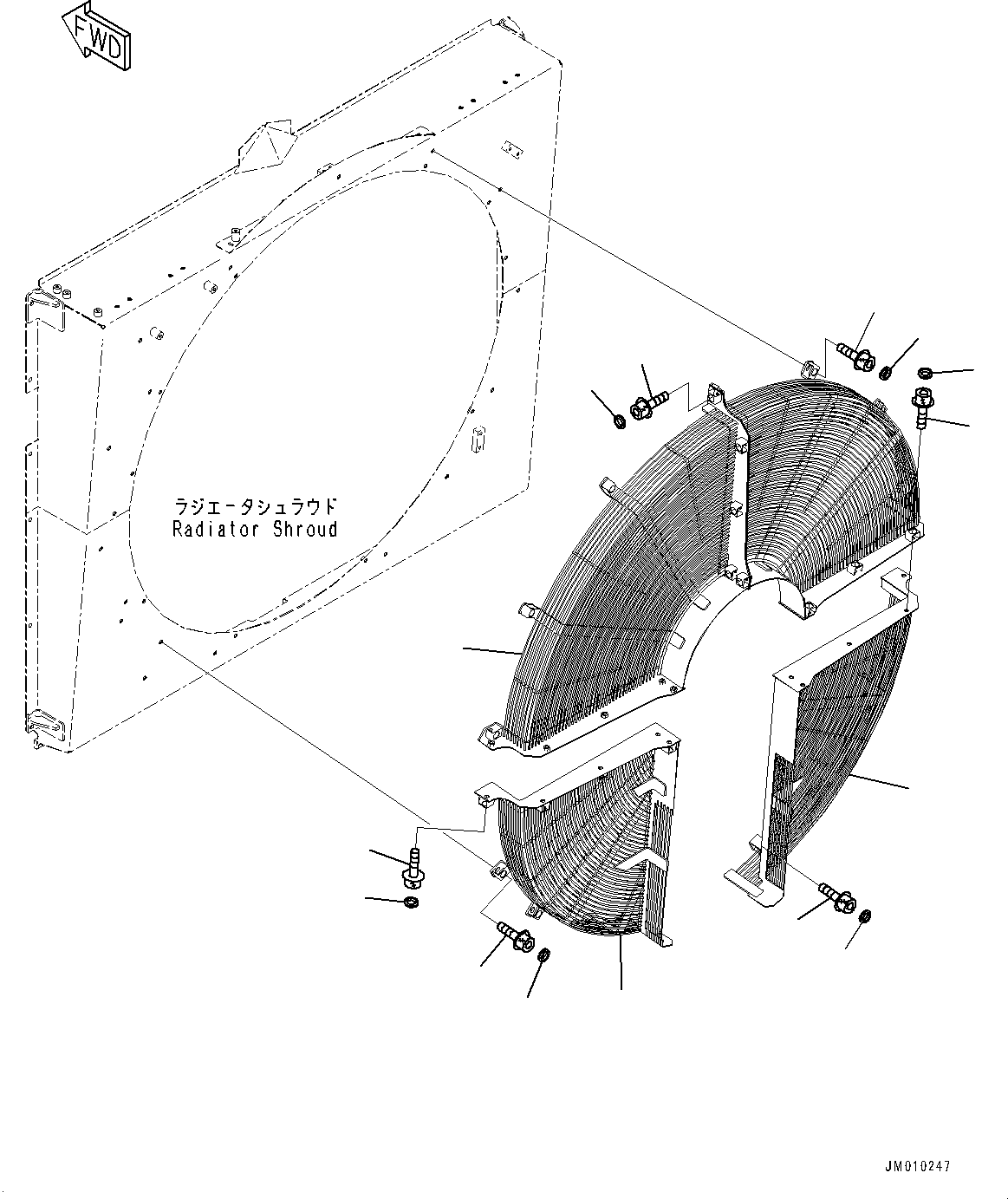 FWD

ラジエータシュラウド
Radiator Shroud

JM010247