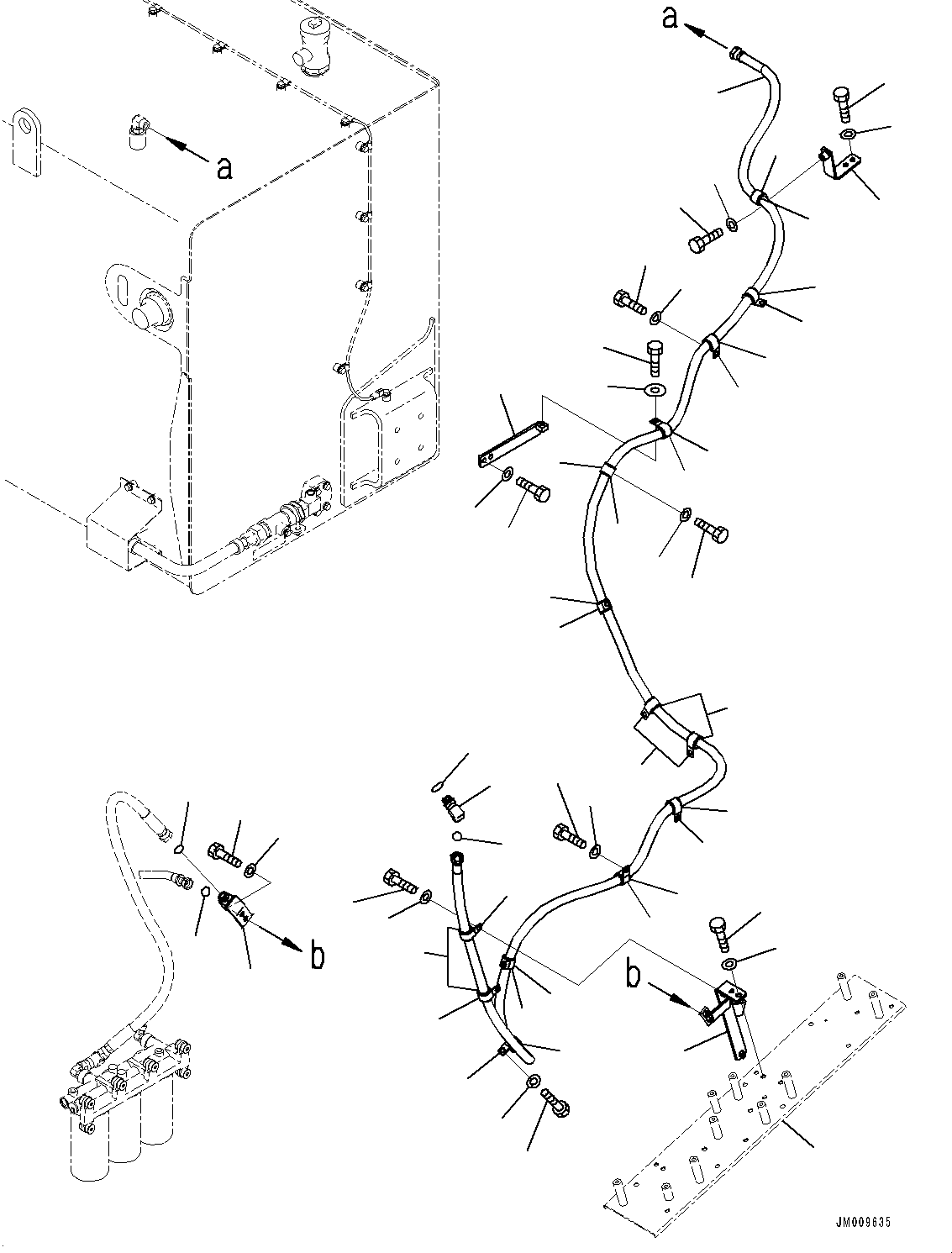 a

a

b

b

JM009635