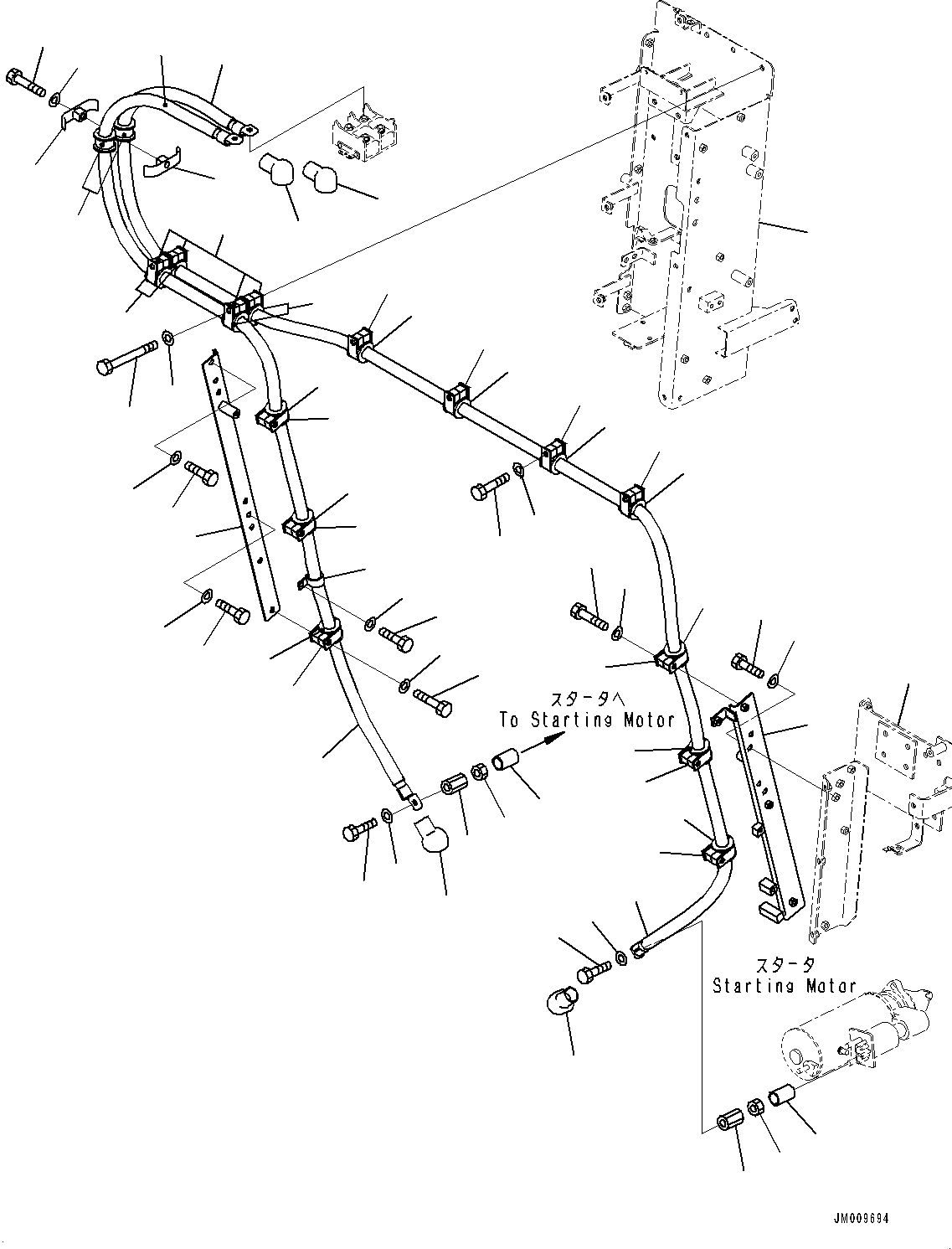 スタータへ
To Starting Motor

スタータ
Starting Motor

JM009694