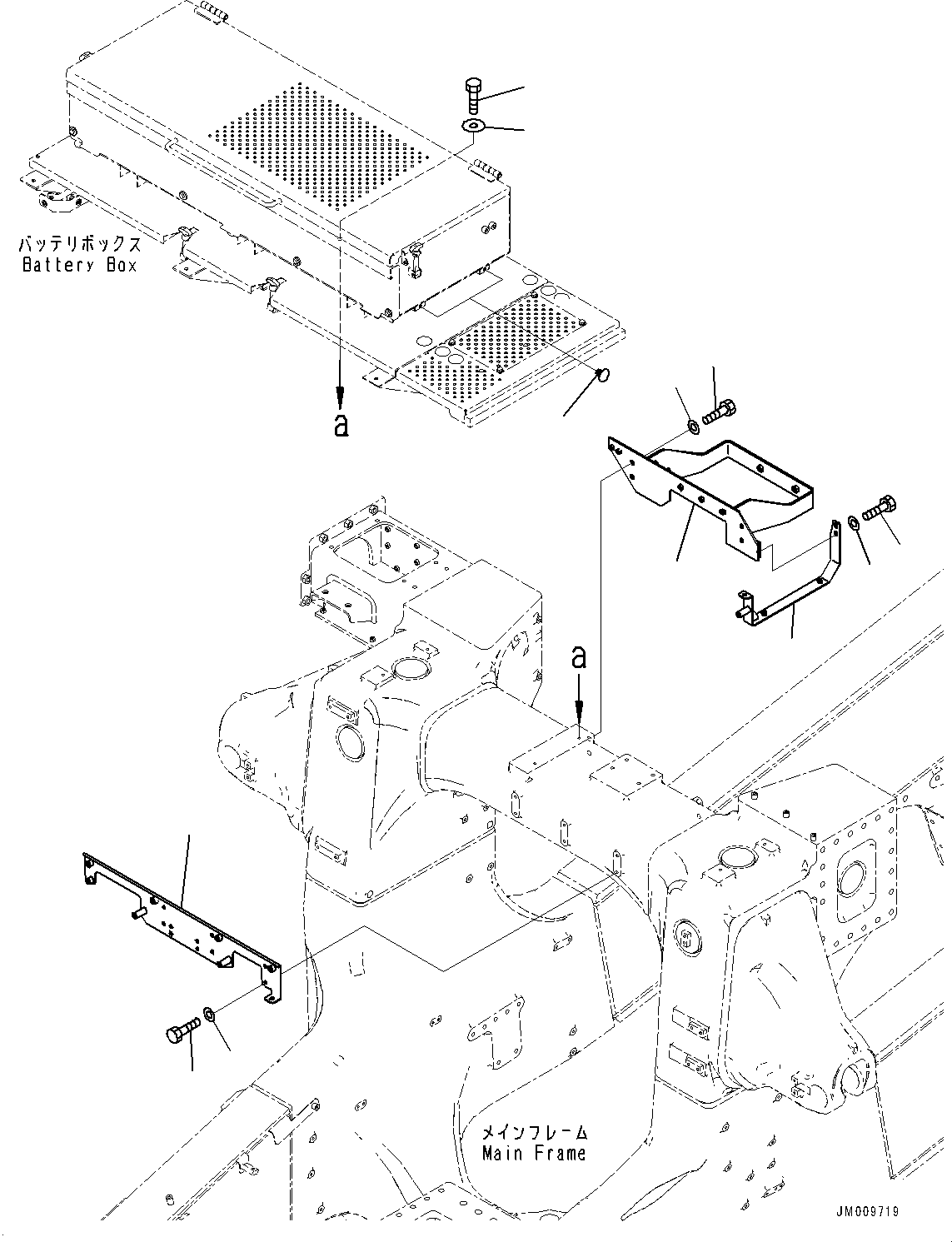 バッテリボックス
Battery Box

a

a

メインフレーム
Main Frame

JM009719