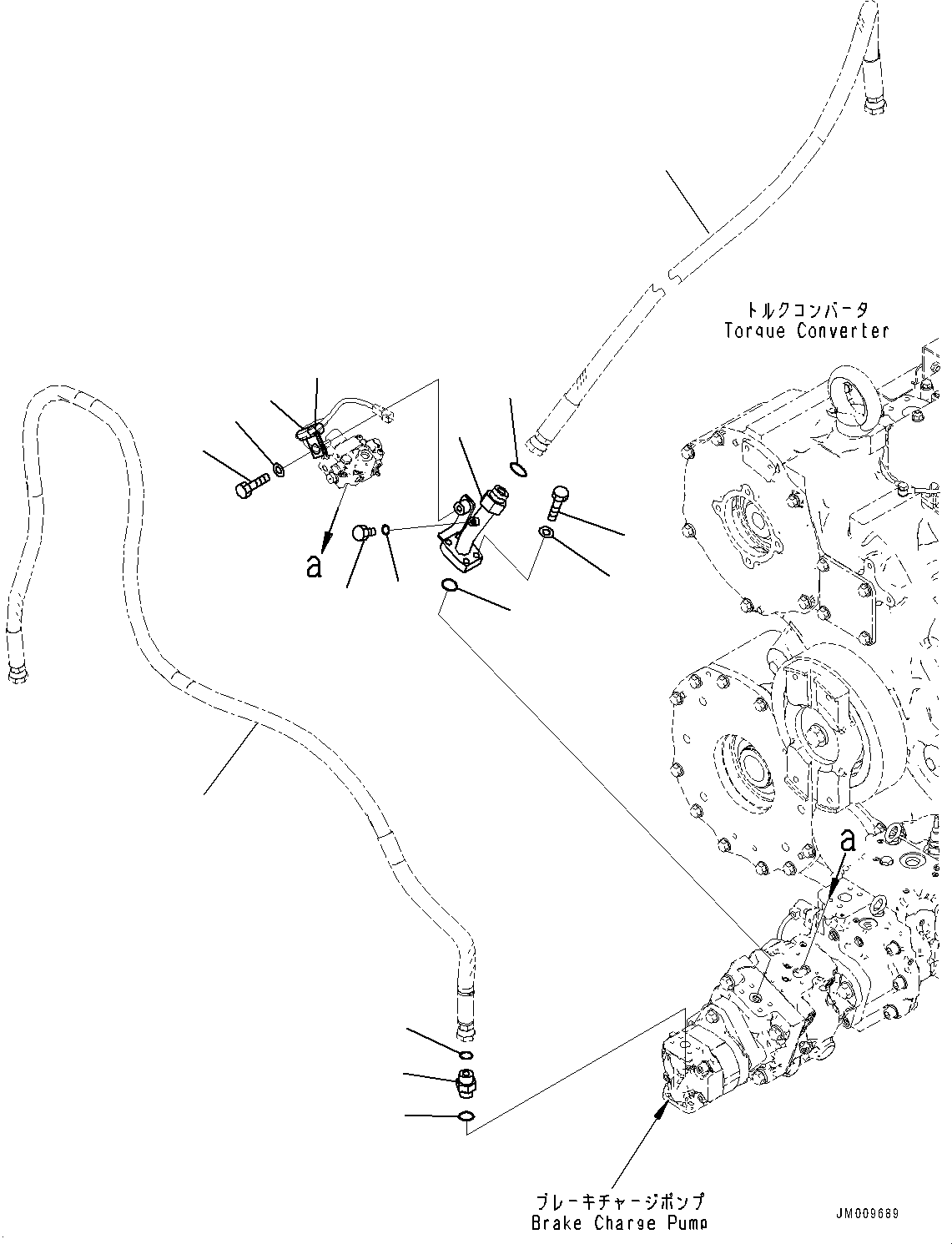 トルクコンバータ
Torque Converter

a

a

ブレーキチャージポンプ
Brake Charge Pump

JM009689