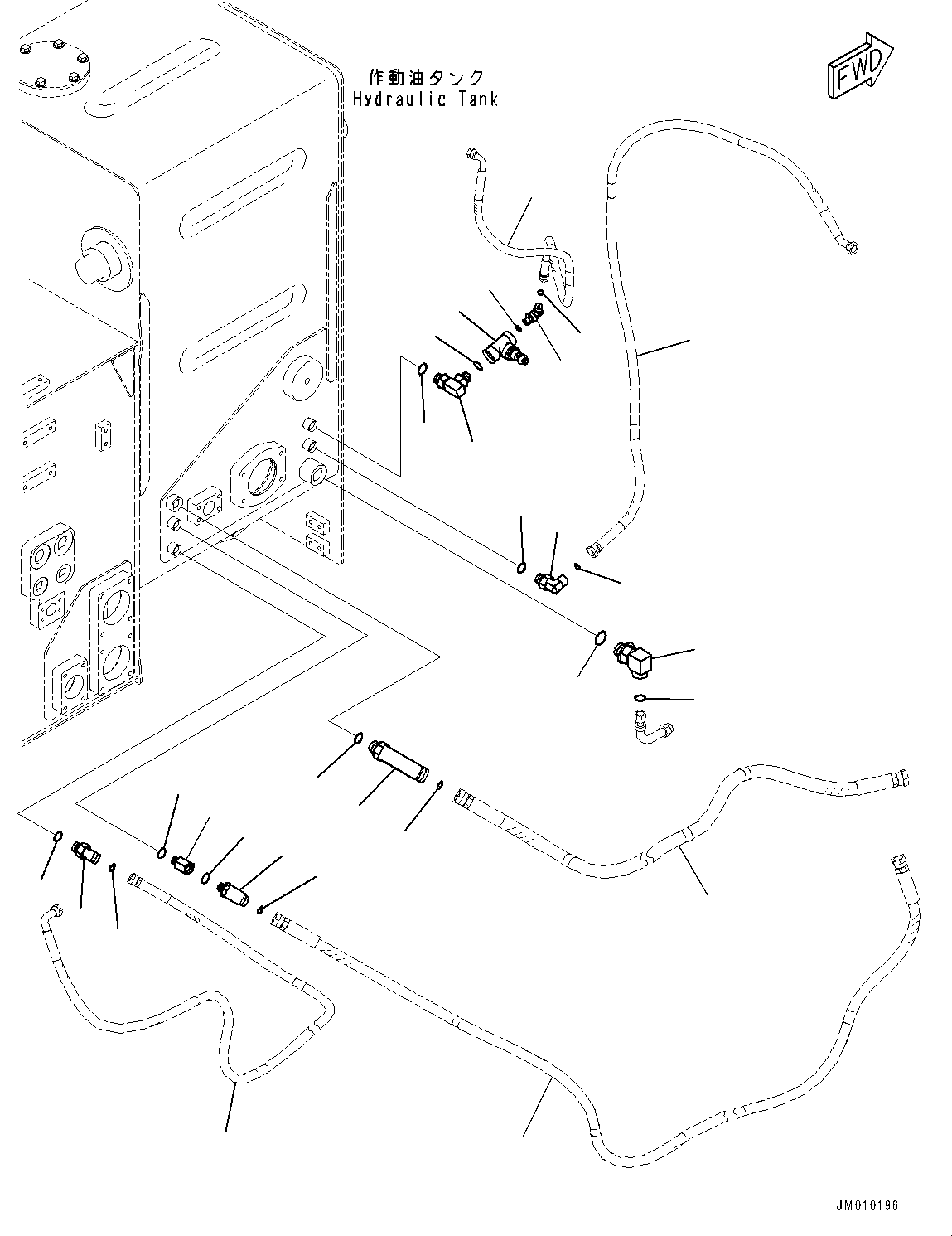 作動油タンク
Hydraulic Tank

FWD

JM010196