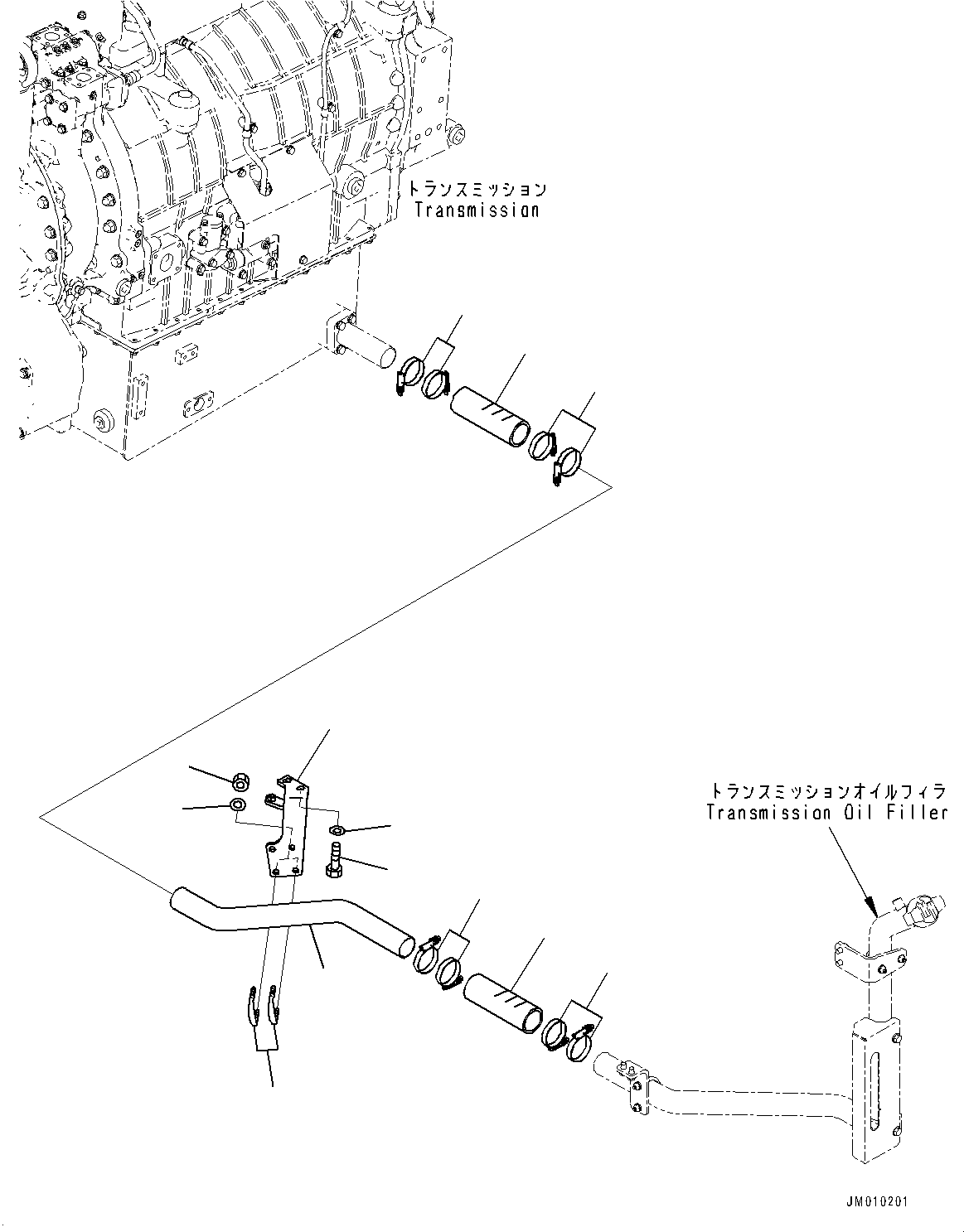 トランスミッション
Transmission

トランスミッションオイルフィラ
Transmission Oil Filler

JM010201