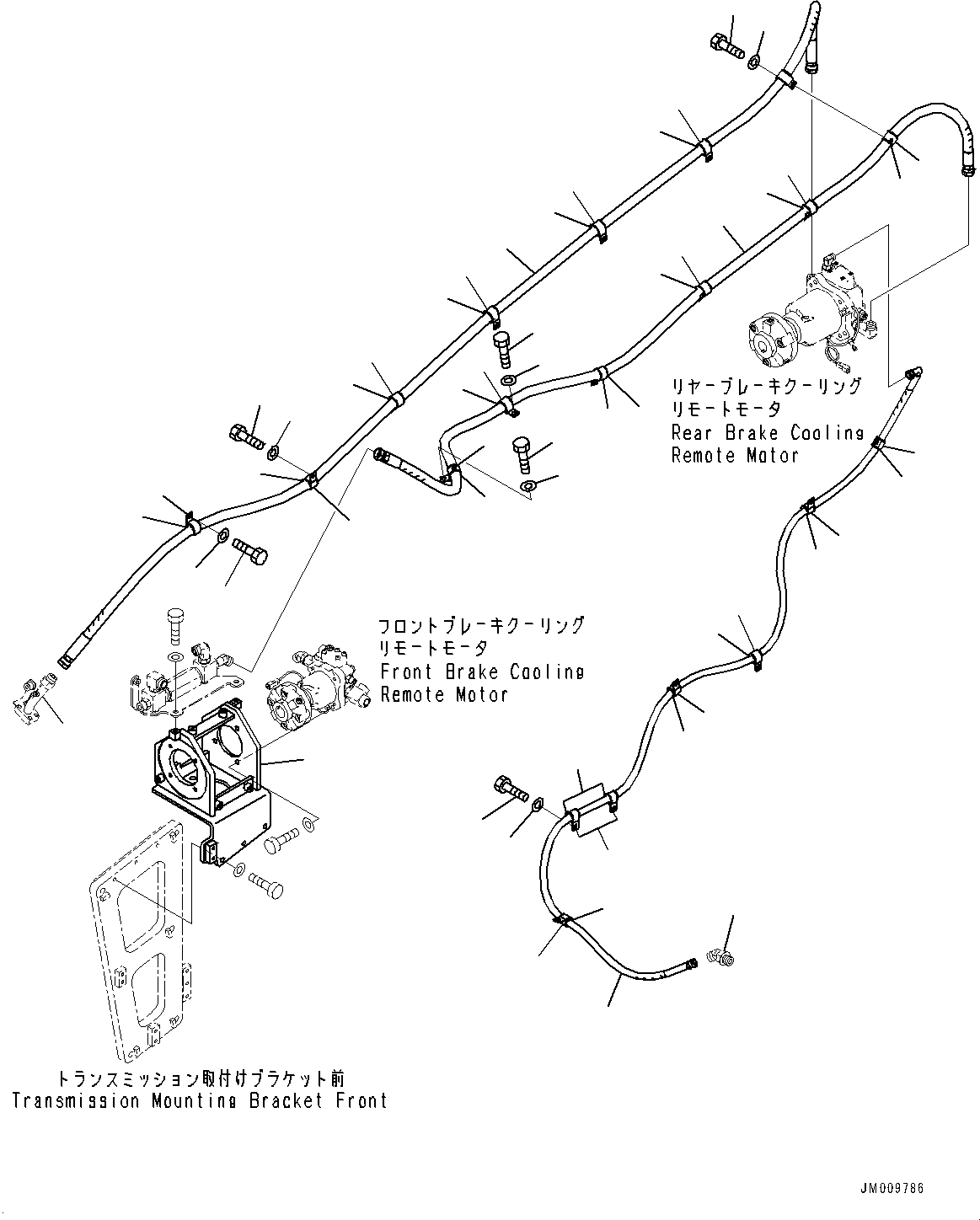 リヤーブレーキクーリング
リモートモータ
Rear Brake Cooling
Remote Motor

フロントブレーキクーリング
リモートモータ
Front Brake Cooling
Remote Motor

トランスミッション取付けブラケット前
Transmission Mounting Bracket Front

JM009786