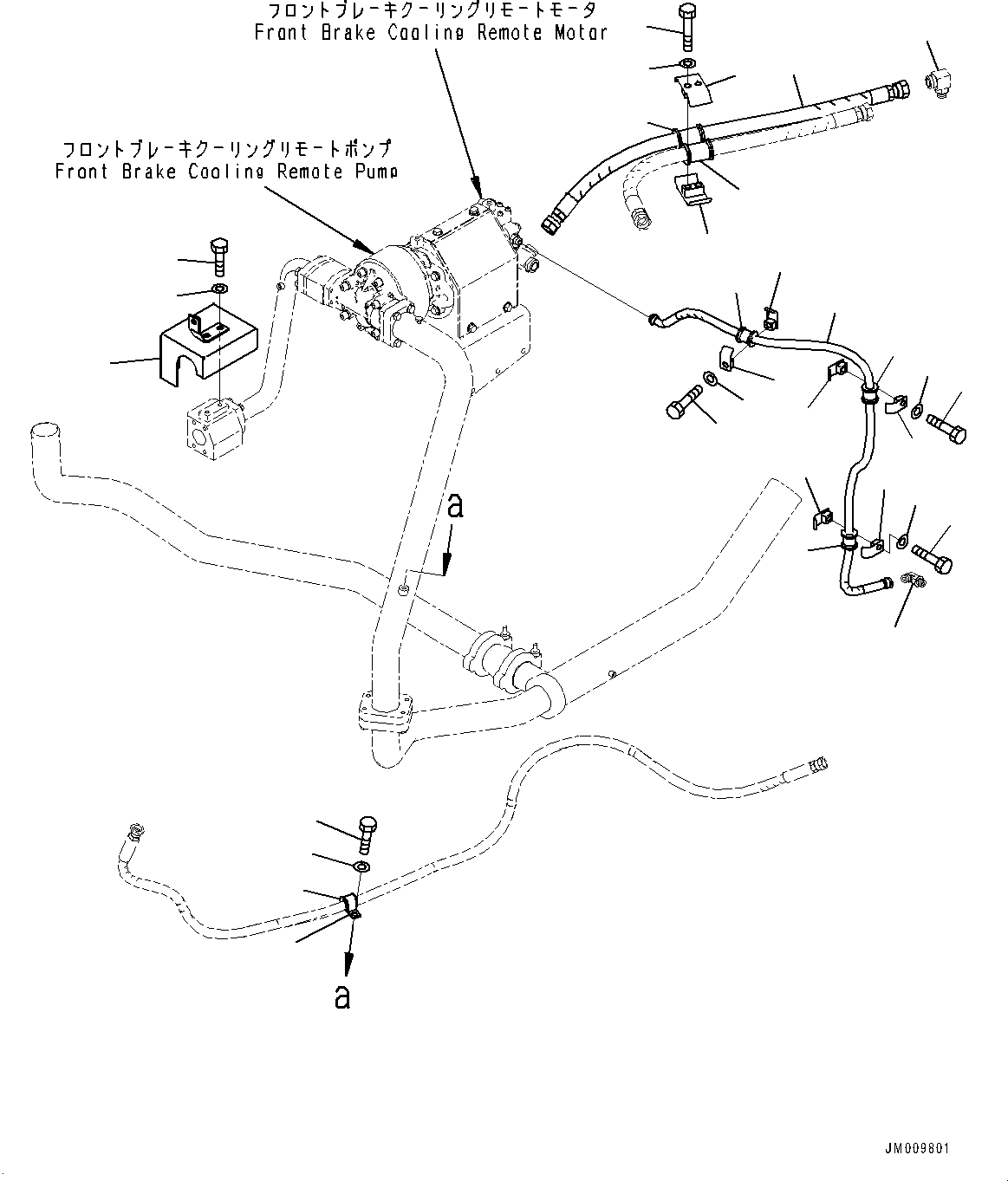 フロントブレーキクーリングリモートモータ
Front Brake Cooling Remote Motor

フロントブレーキクーリングリモートポンプ
Front Brake Cooling Remote Pump

a

a

JM009801