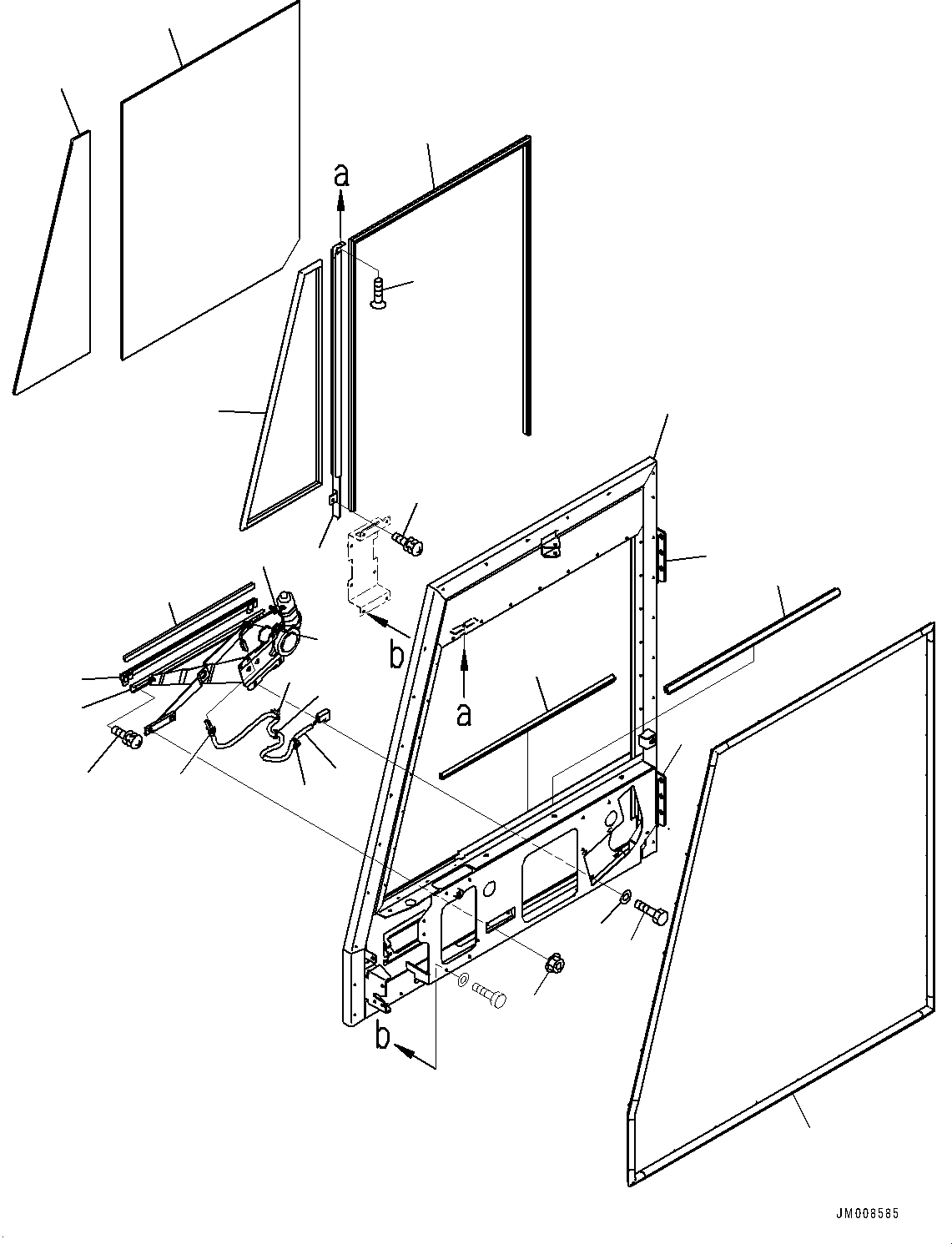 a
b
a
b
JM008585