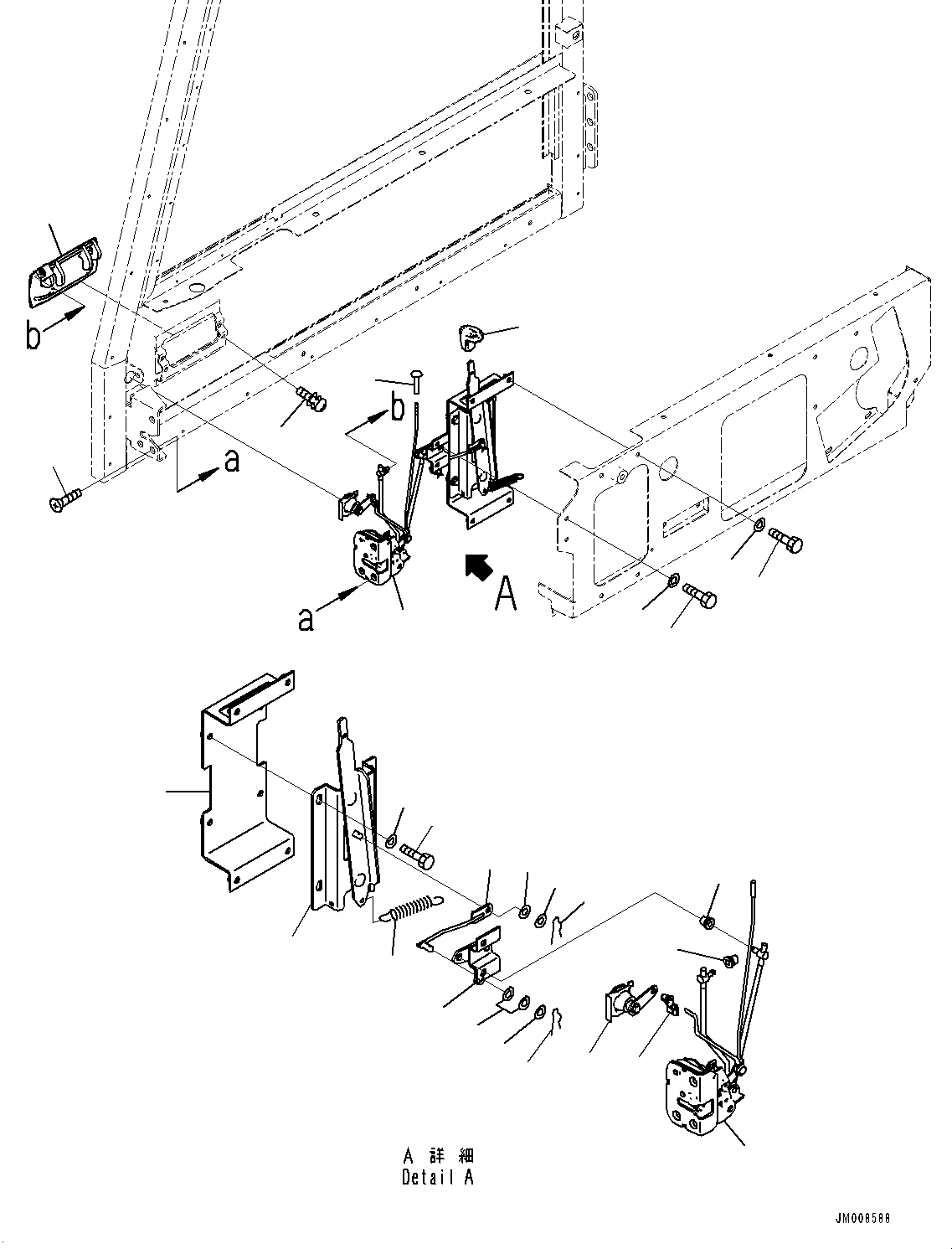 b

b

a

a

A

A 詳 細
Detail A

JM008588