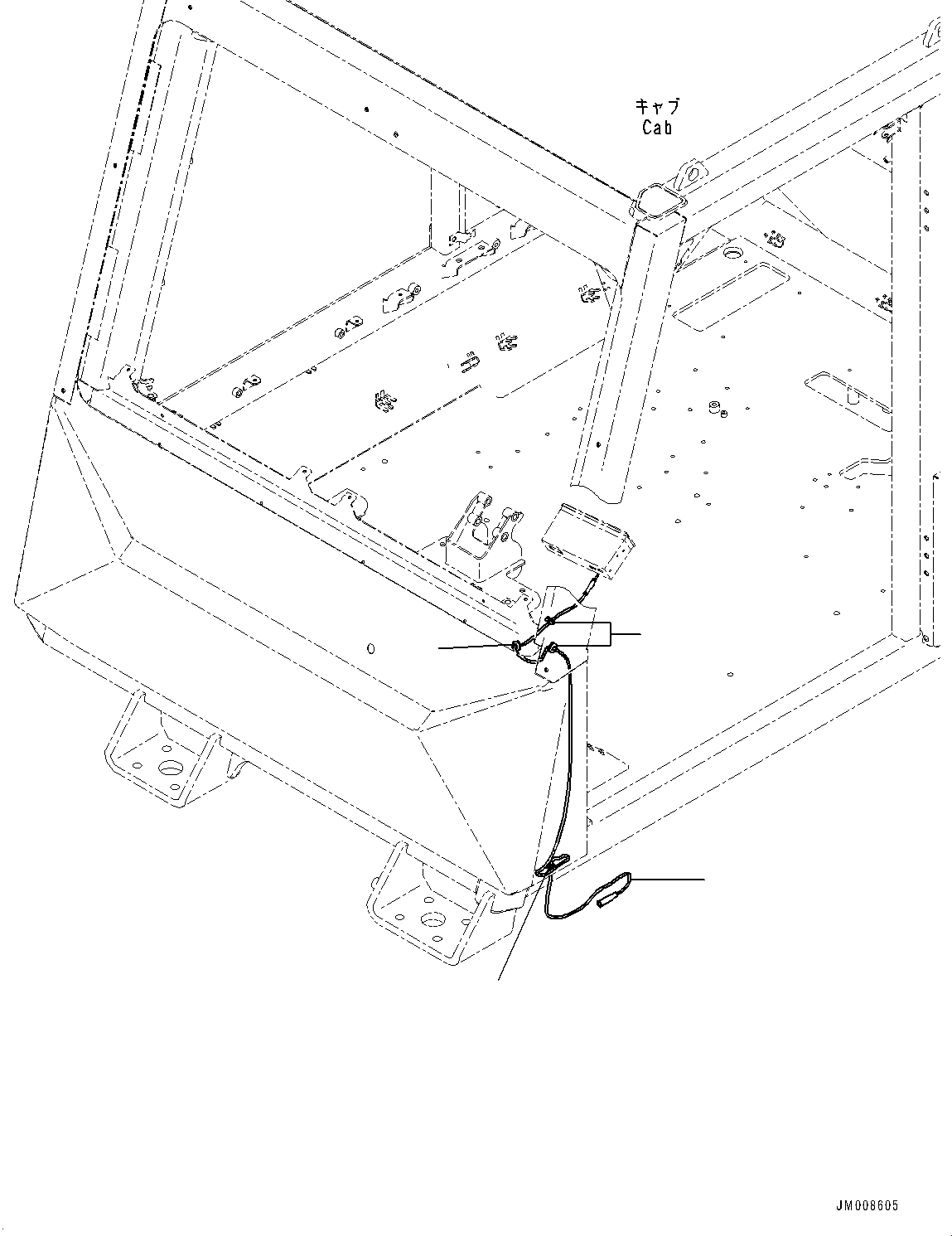 キャブ
Cab

JM008605