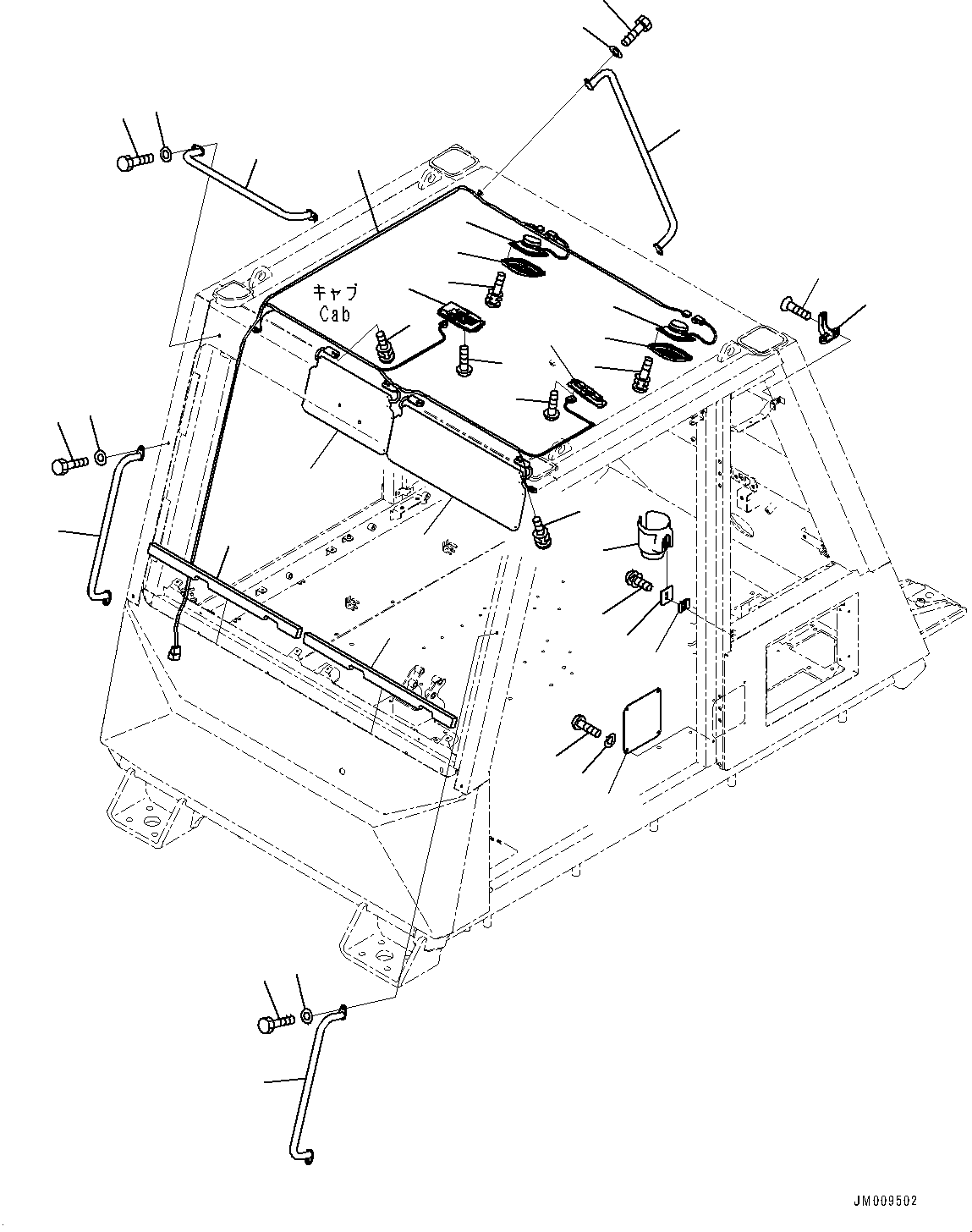 キャブ
Cab

JM009502