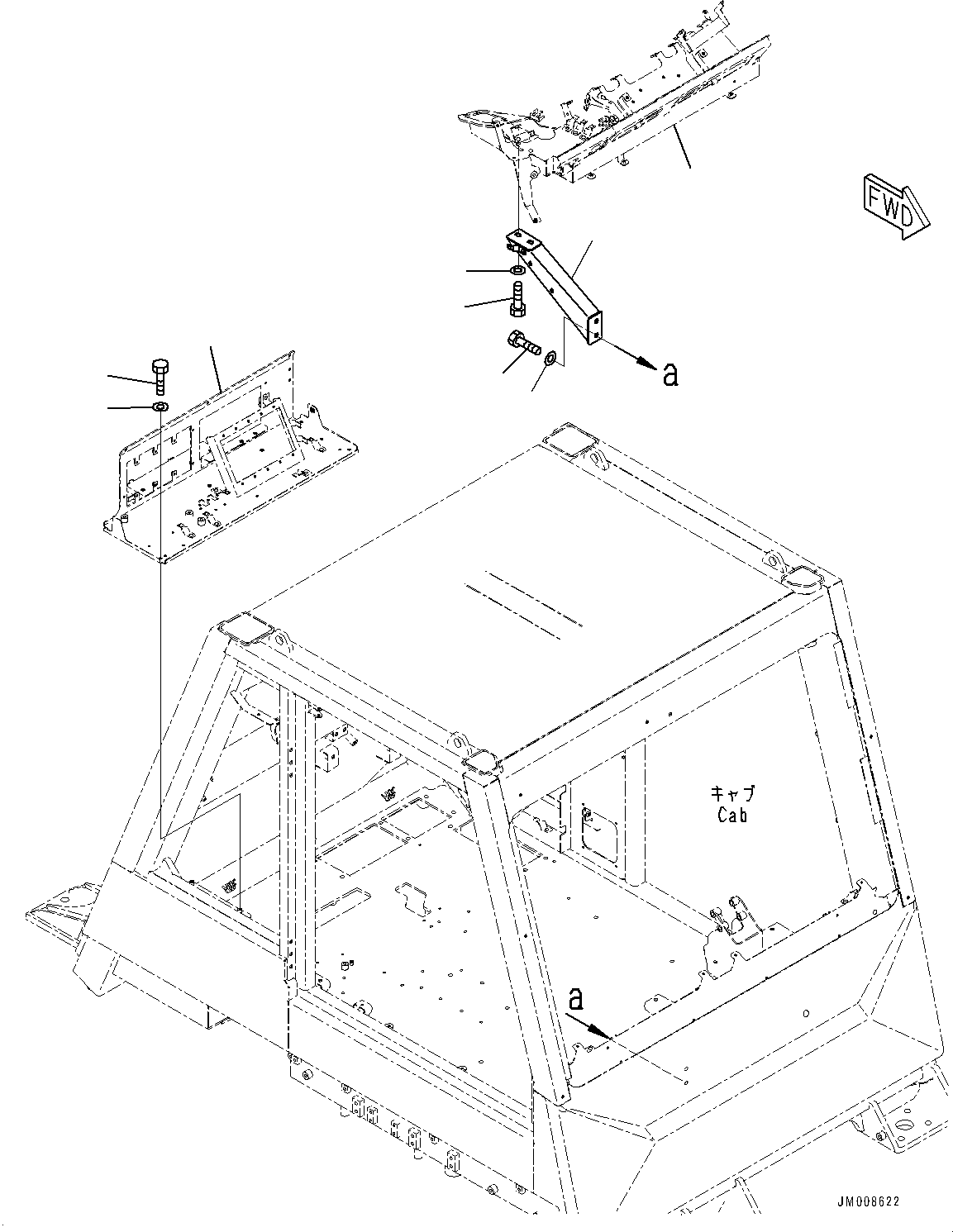 FWD

a

キャブ
Cab

a

JM008622