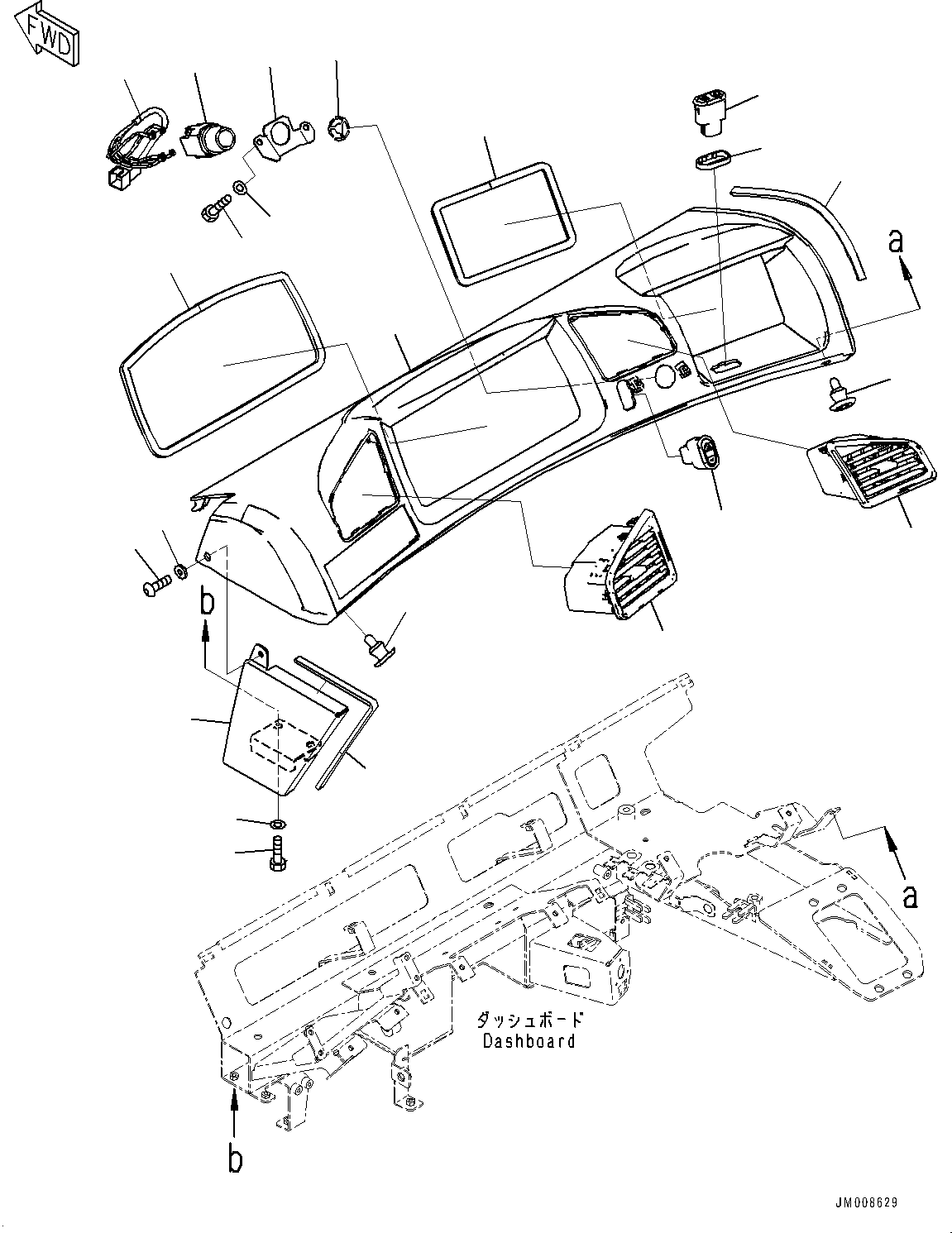 FWD

a

b

a

ダッシュボード
Dashboard

b

JM008629