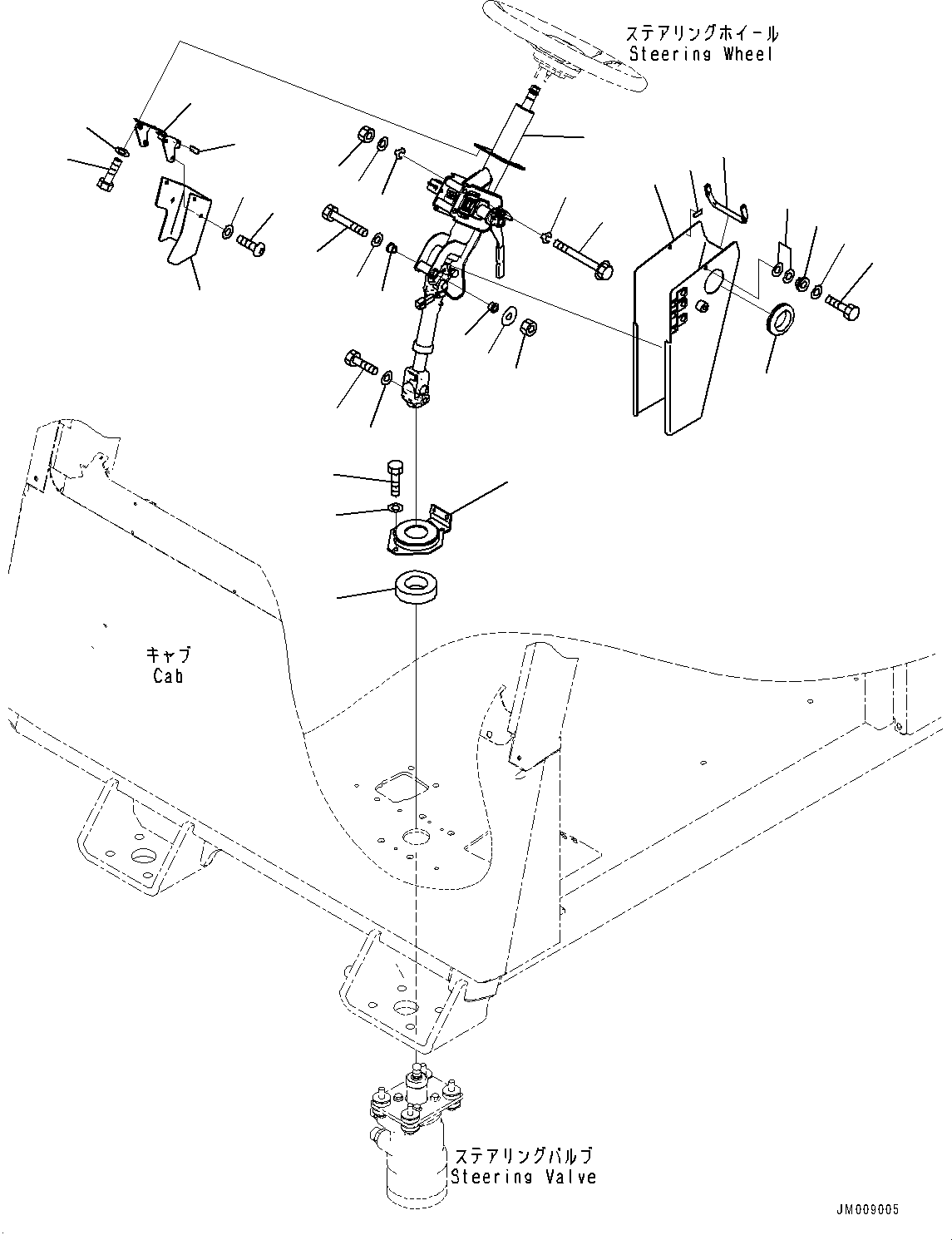 ステアリングホイール
Steering Wheel

キャブ
Cab

ステアリングバルブ
Steering Valve

JM009005