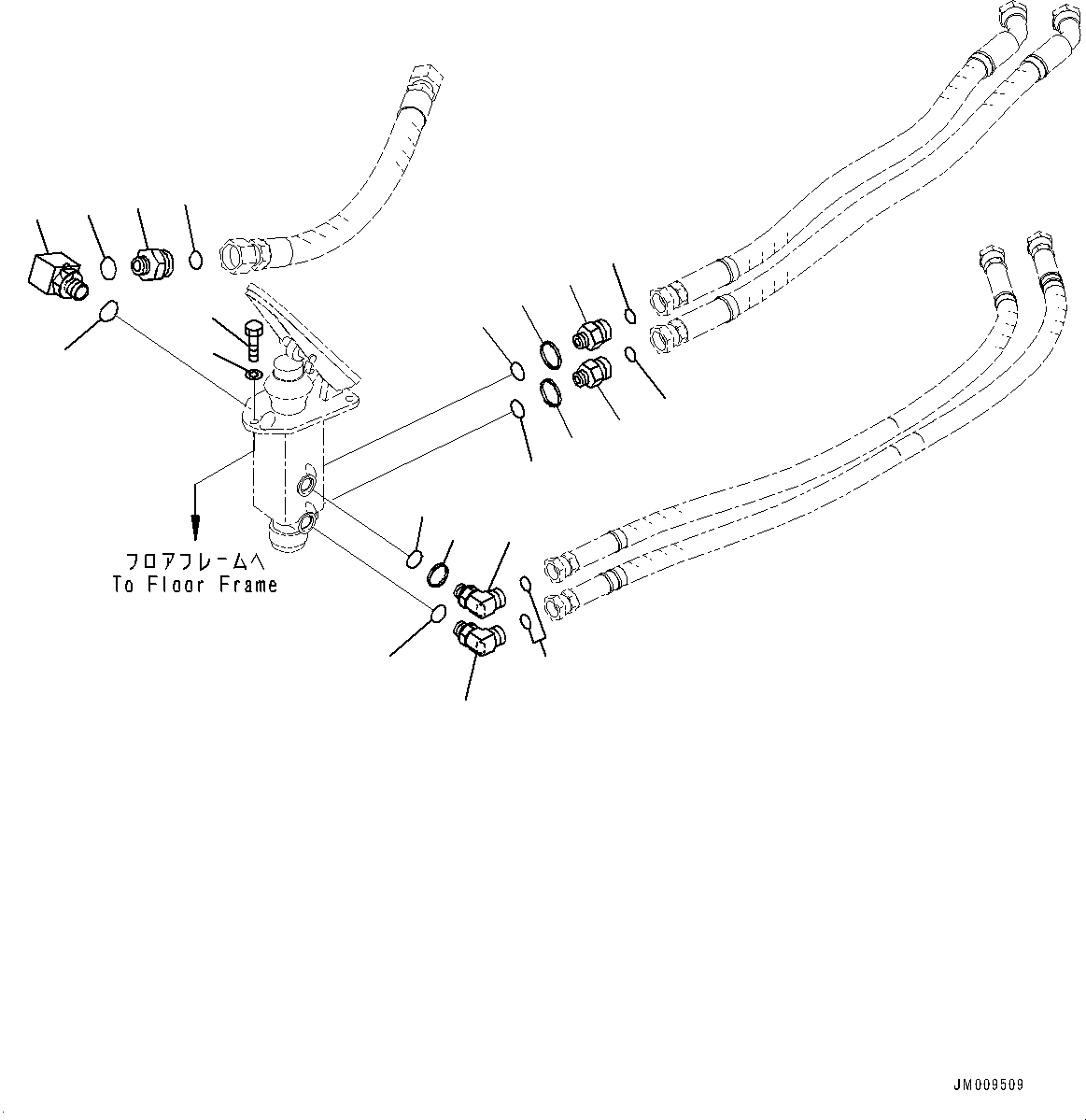 フロアフレームへ
To Floor Frame

JM009509