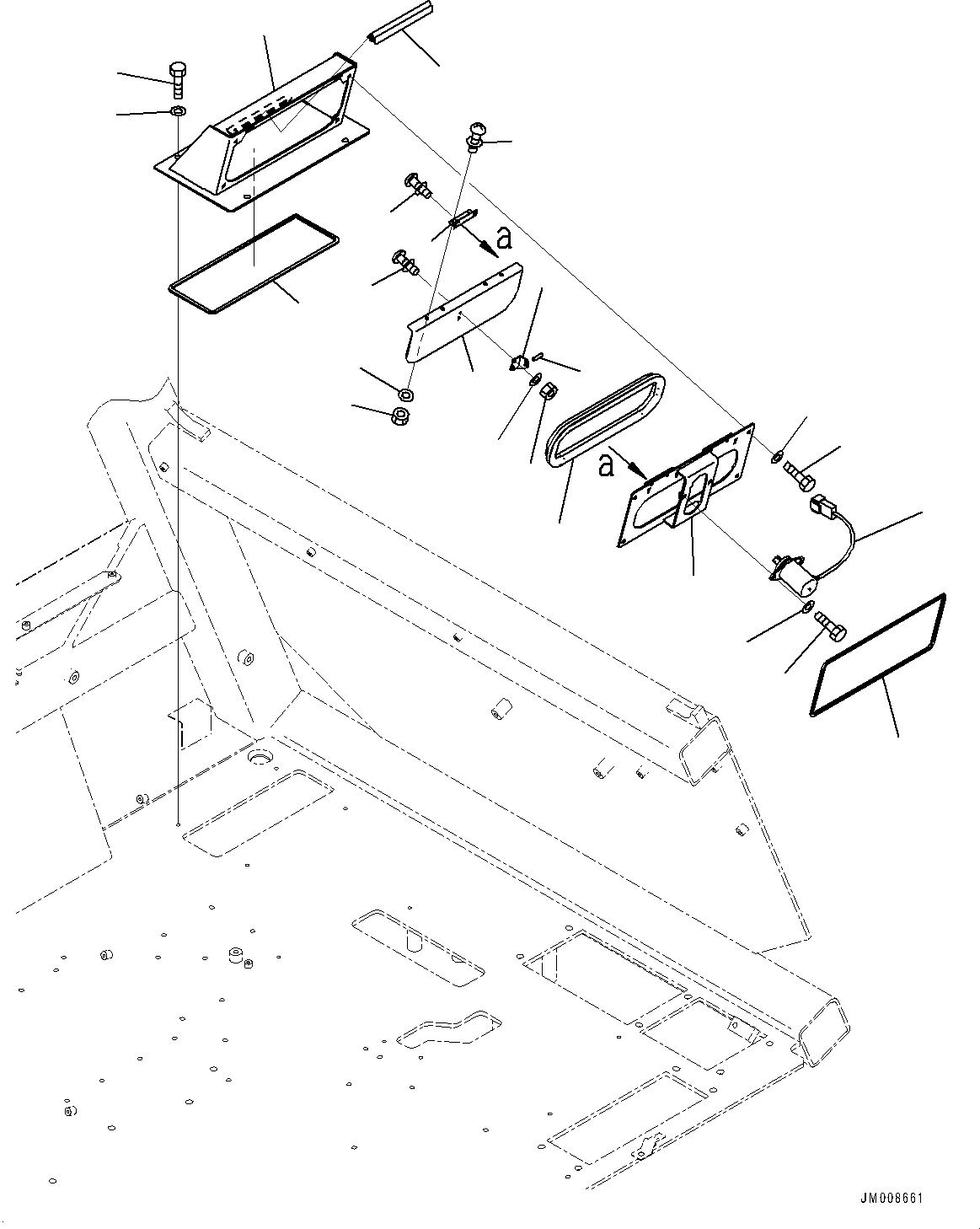 a

a

JM008661