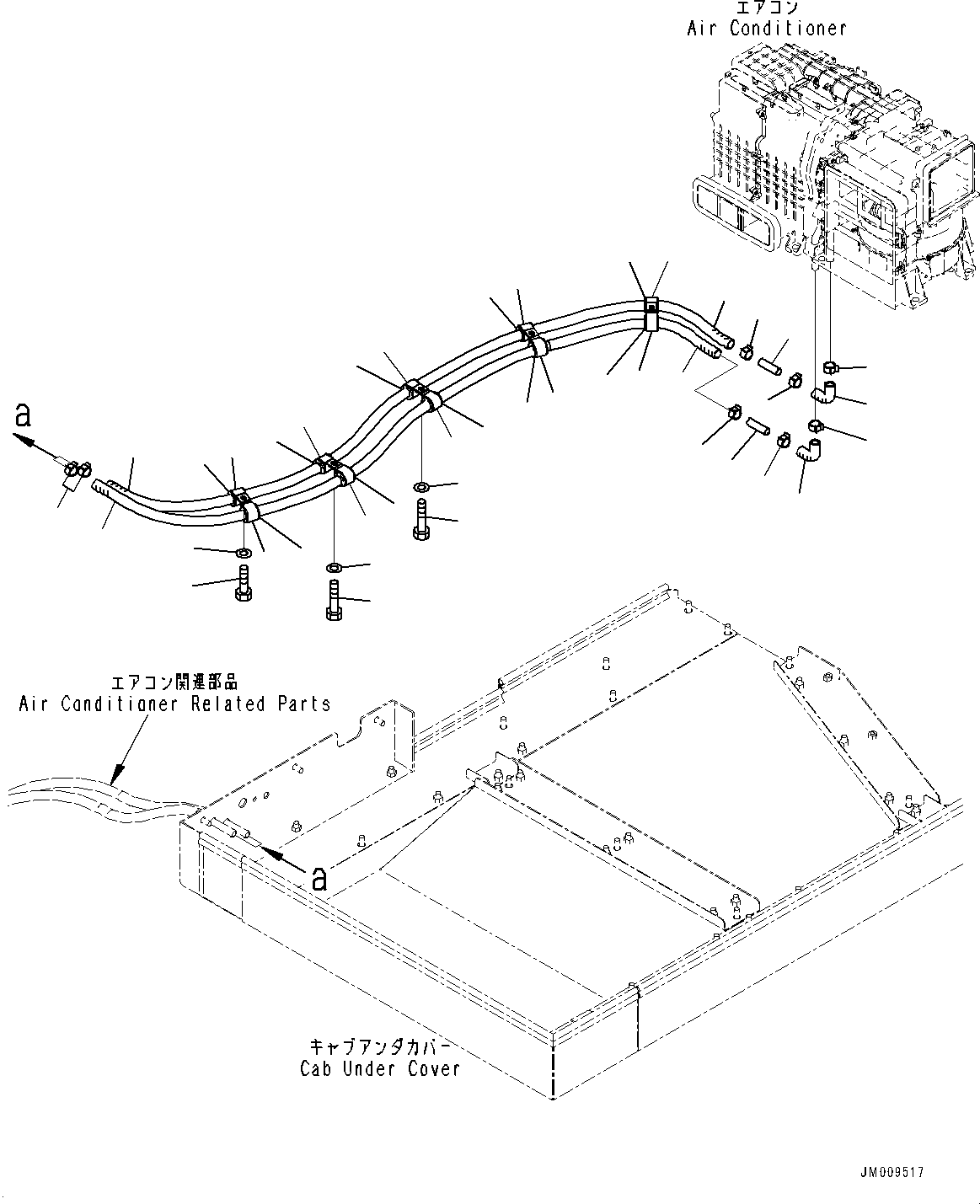 エアコン
Air Conditioner

a

エアコン関連部品
Air Conditioner Related Parts

a

キャブアンダカバー
Cab Under Cover

JM009517