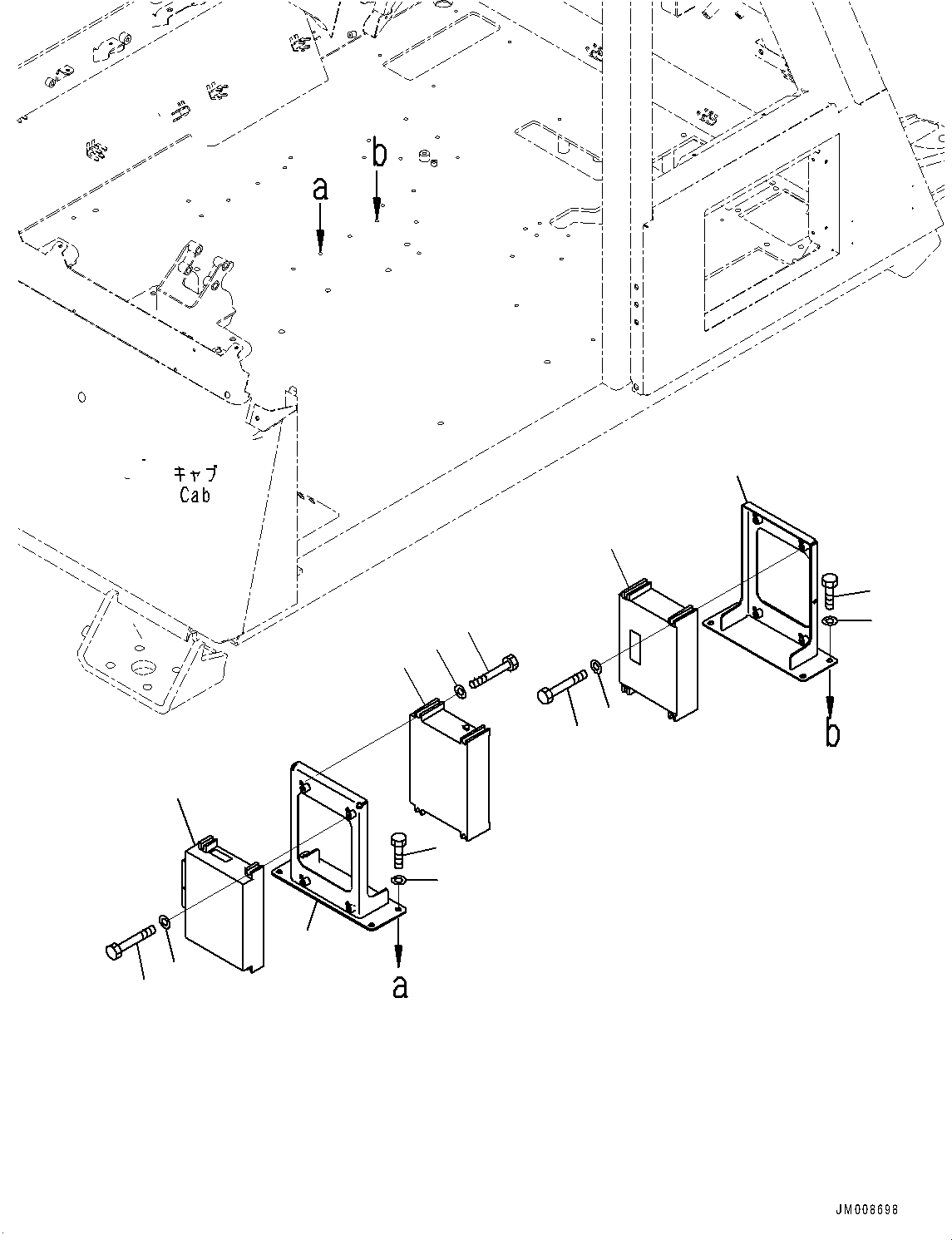 b
a
キャブ
Cab
b
a
JM008698