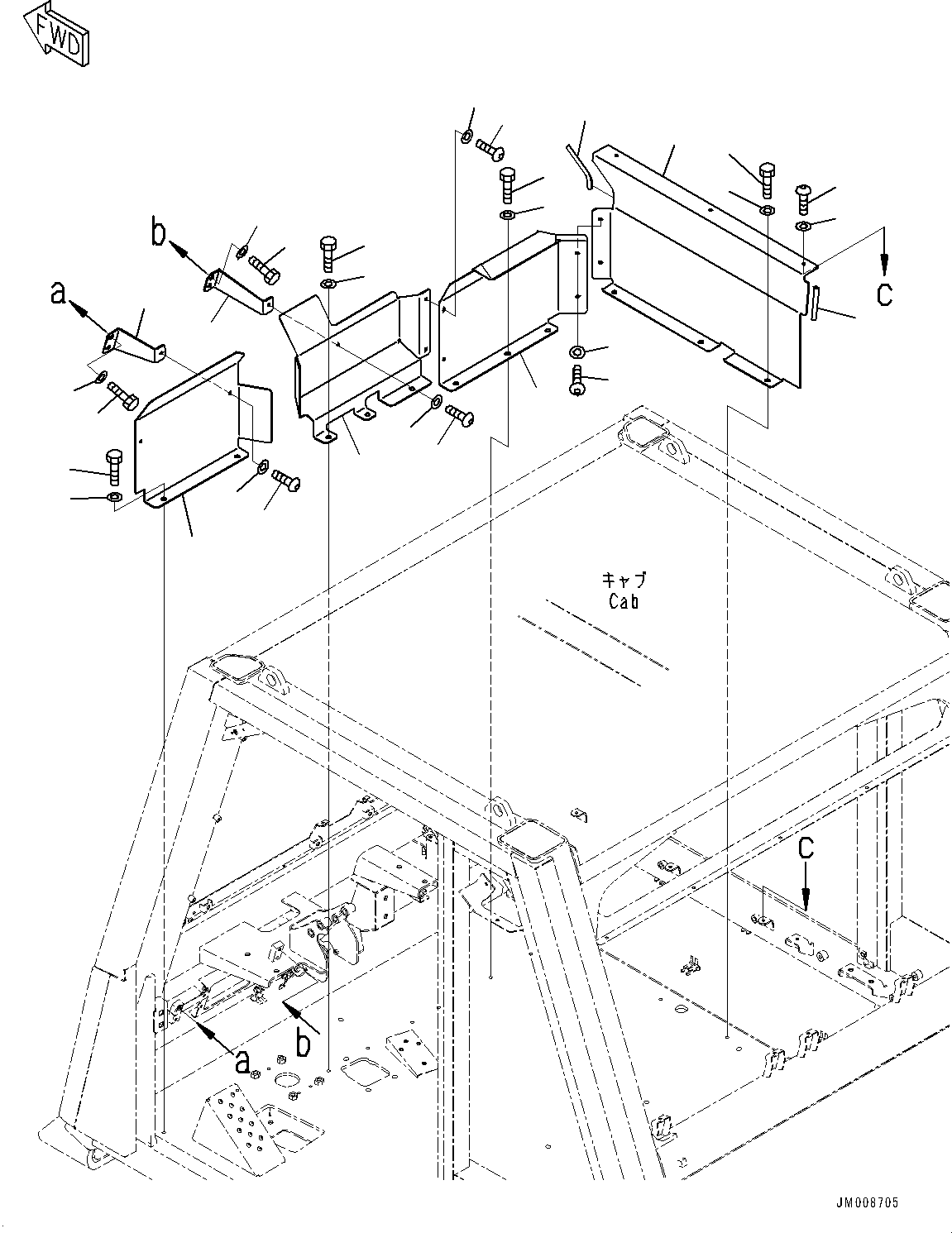 FWD

b

a

c

キャブ
Cab

C

b

a

JM008705