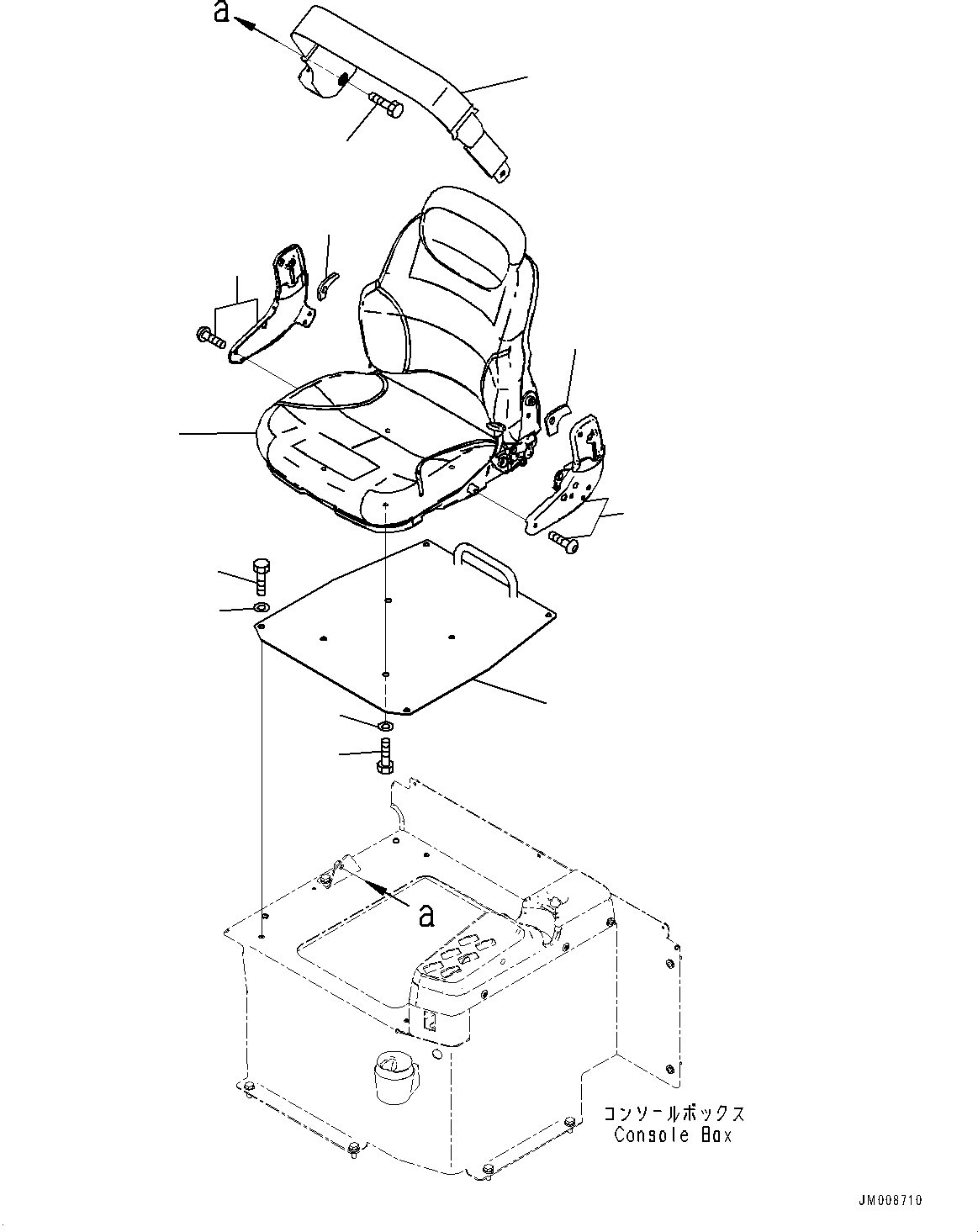 a

a

コンソールボックス
Console Box

JM008710