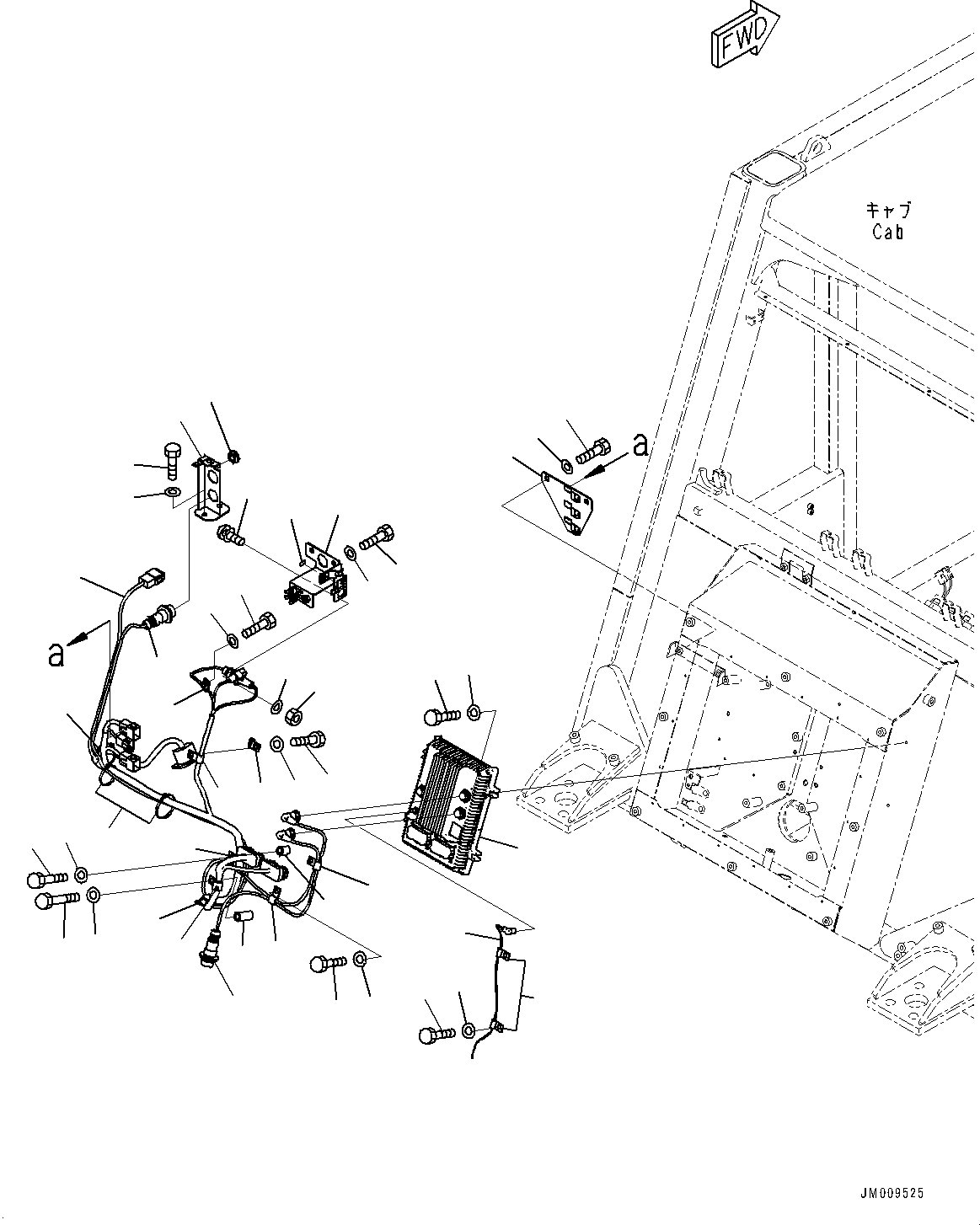 FWD

キャブ
Cab

a

a

JM009525