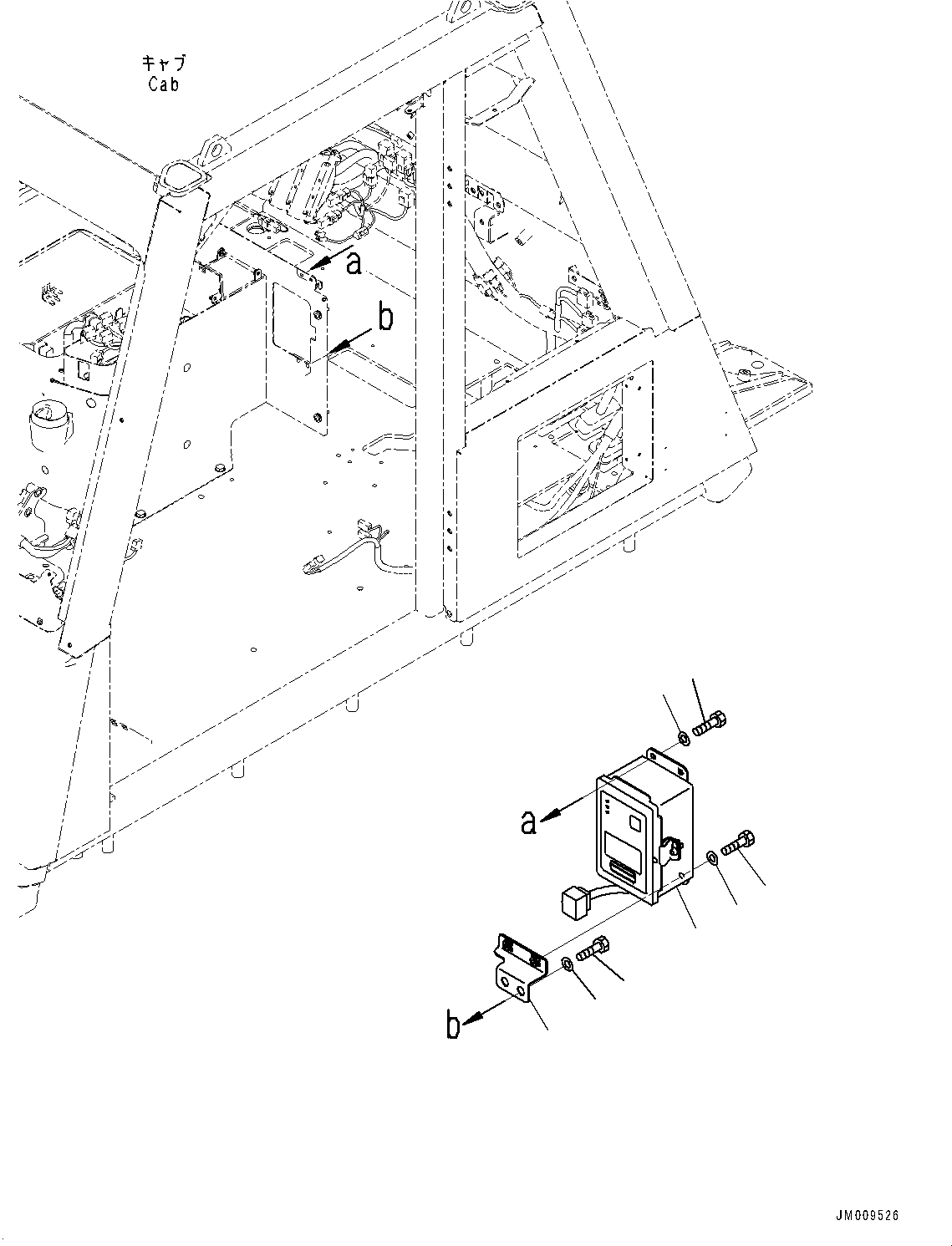 キャブ
Cab

a

b

a

b

JM009526