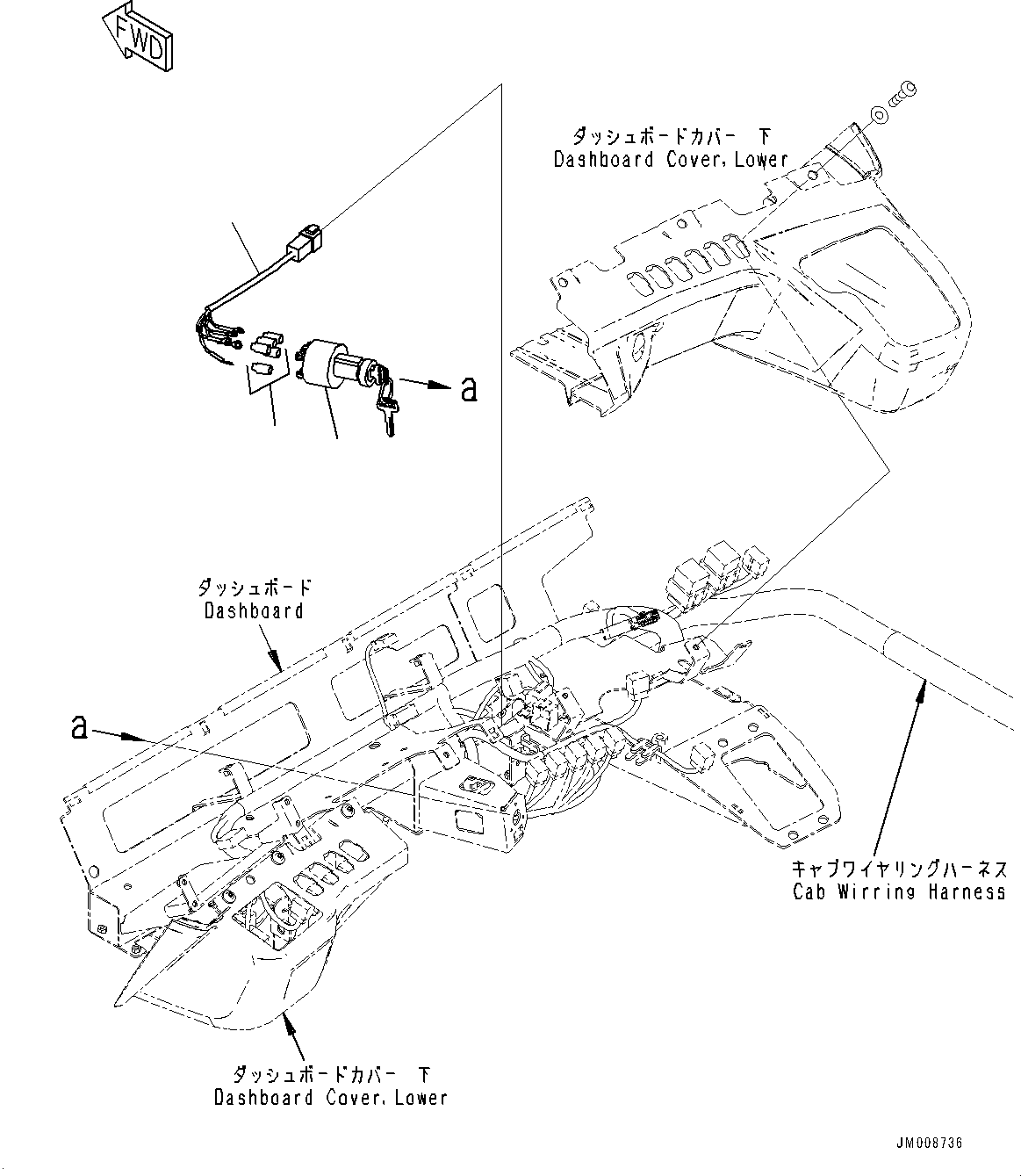 FWD

ダッシュボードカバー 下
Dashboard Cover, Lower

a

ダッシュボード
Dashboard

a

キャブワイヤリングハーネス
Cab Wirring Harness

ダッシュボードカバー 下
Dashboard Cover, Lower

JM008736