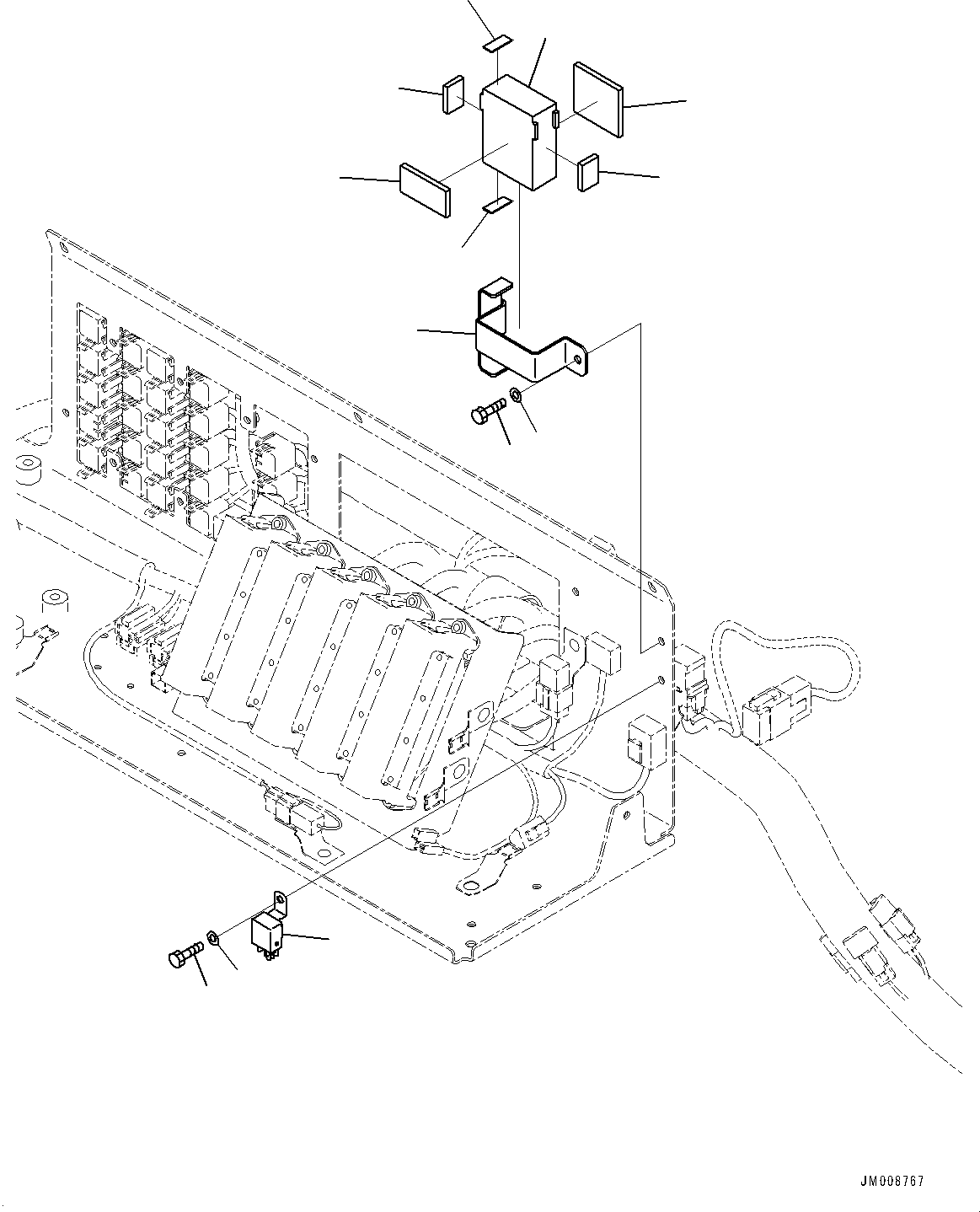 JM008767