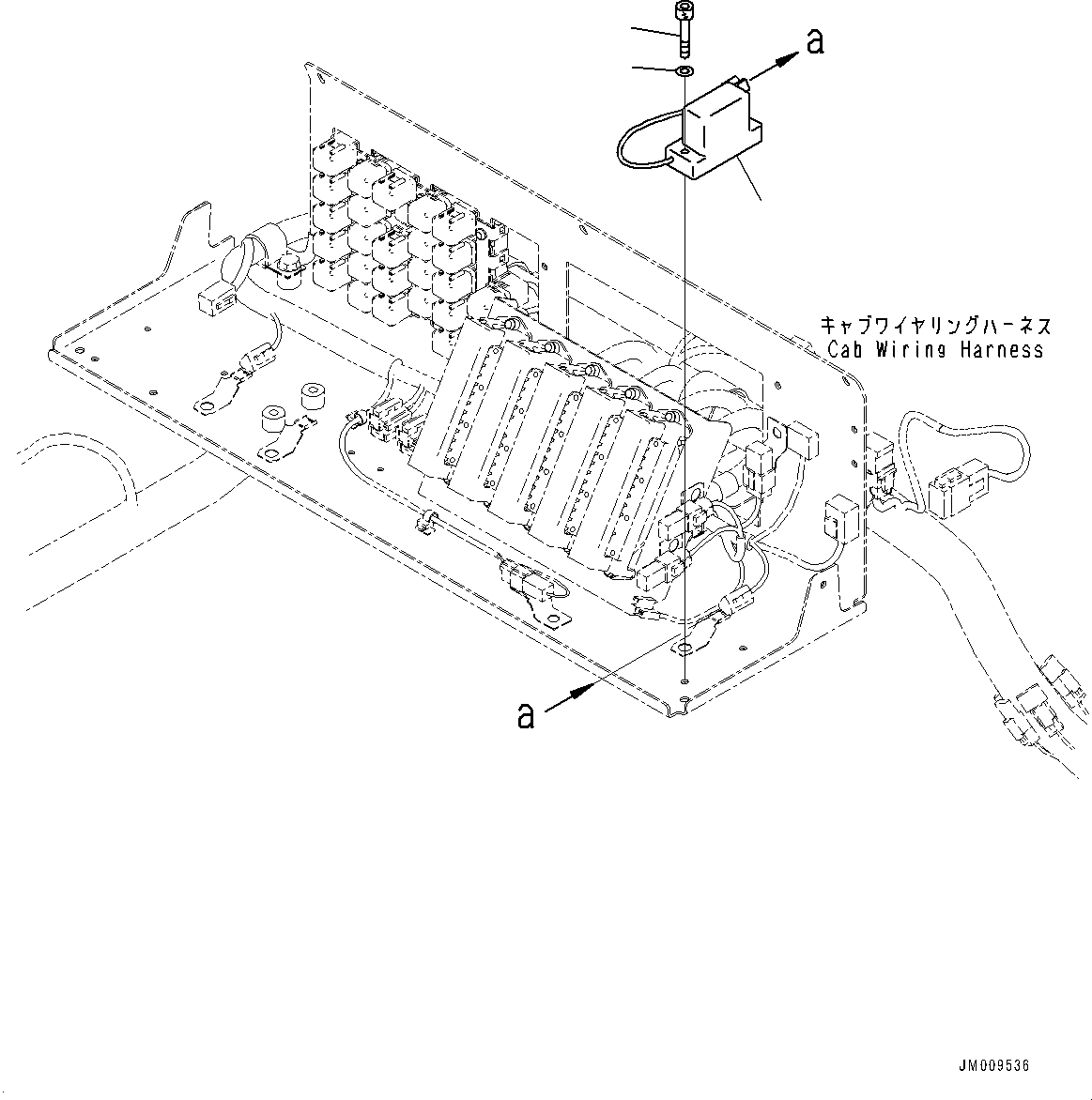 a

キャブワイヤリングハーネス
Cab Wiring Harness

a

JM009536