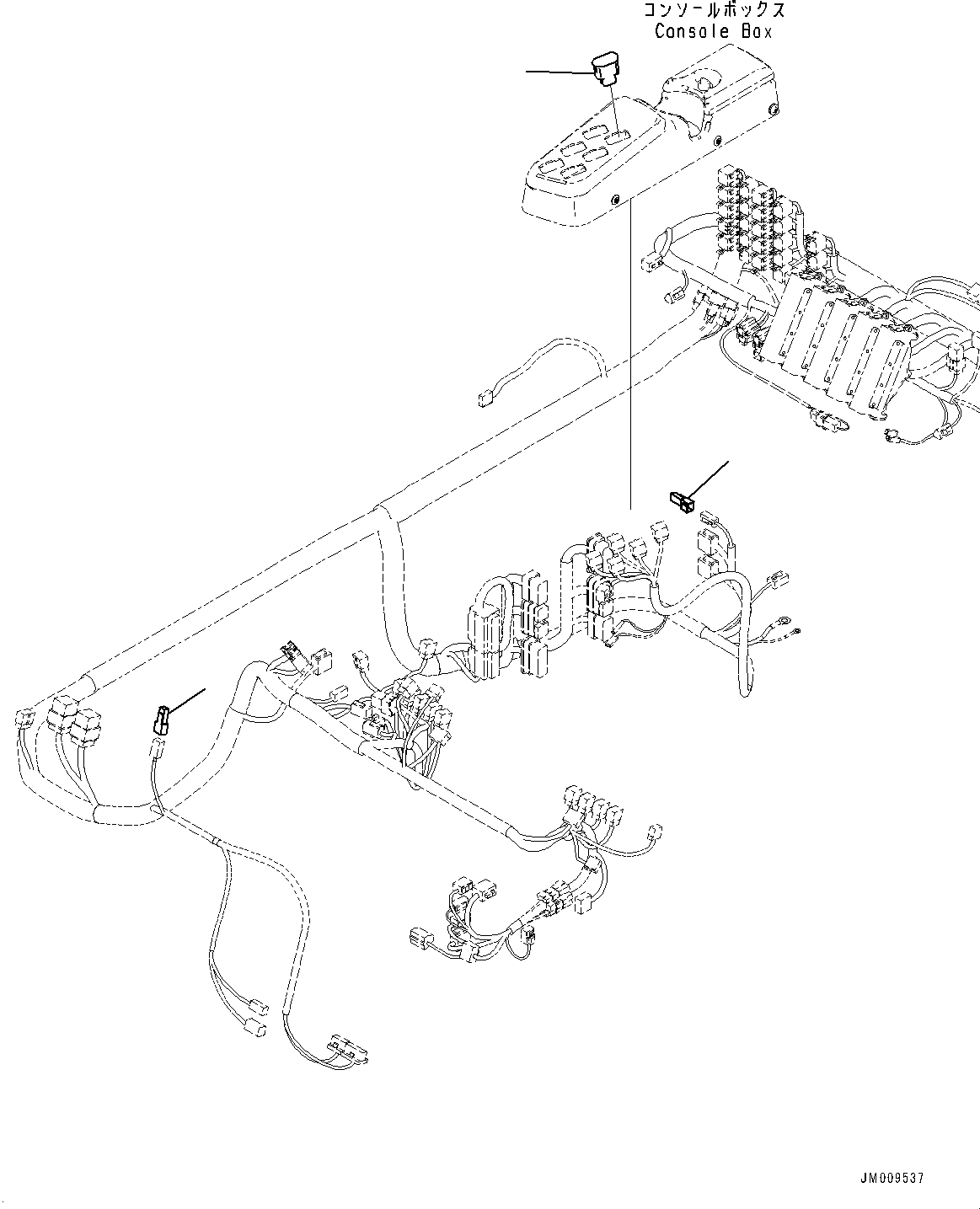 コンソールボックス
Console Box

JM009537