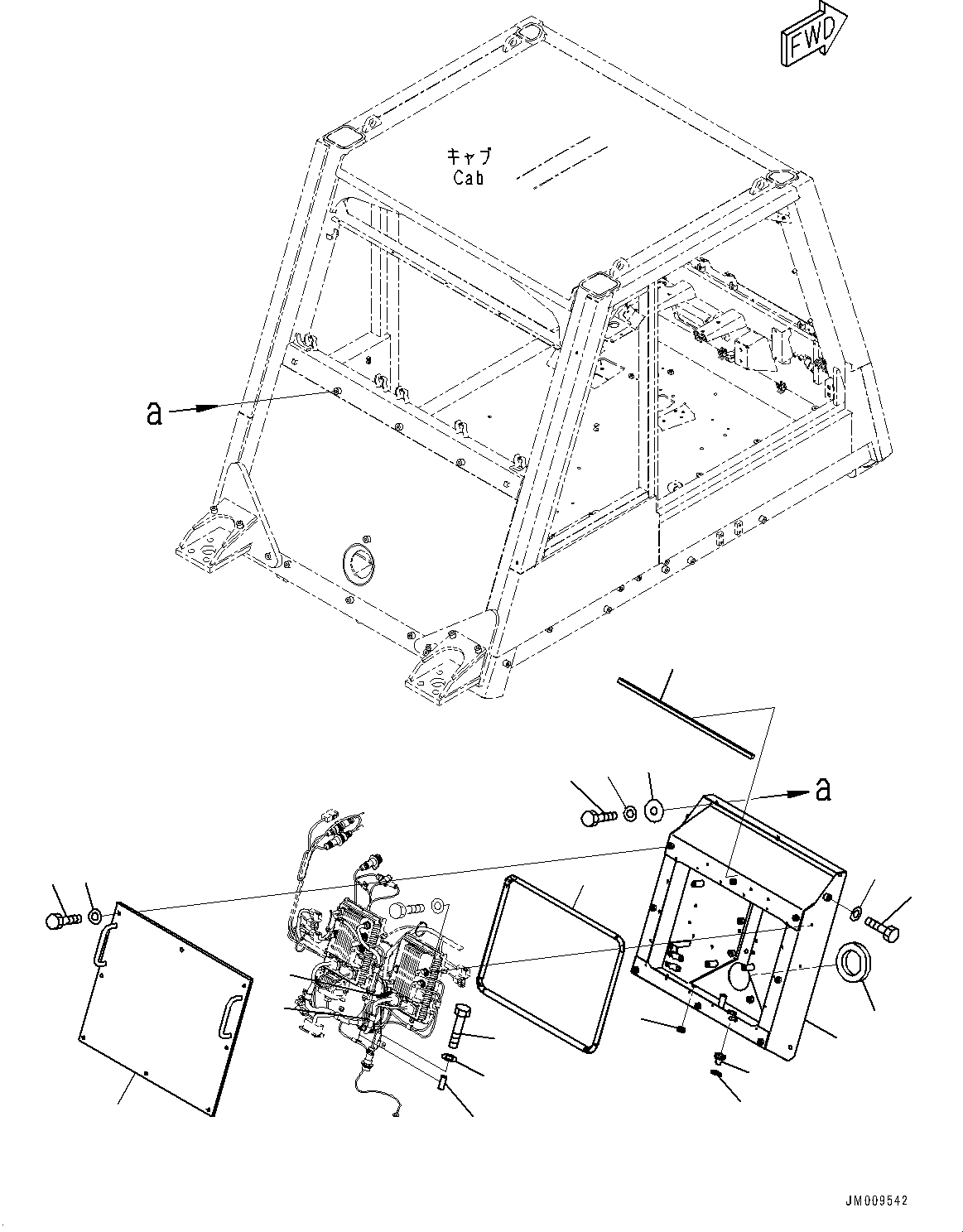 FWD

キャブ
Cab

a

a

JM009542